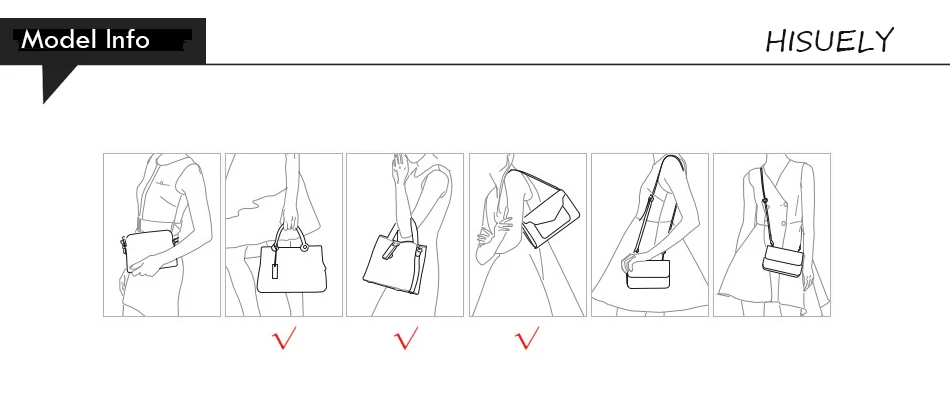 Model Info

HISUELY

√ √ √