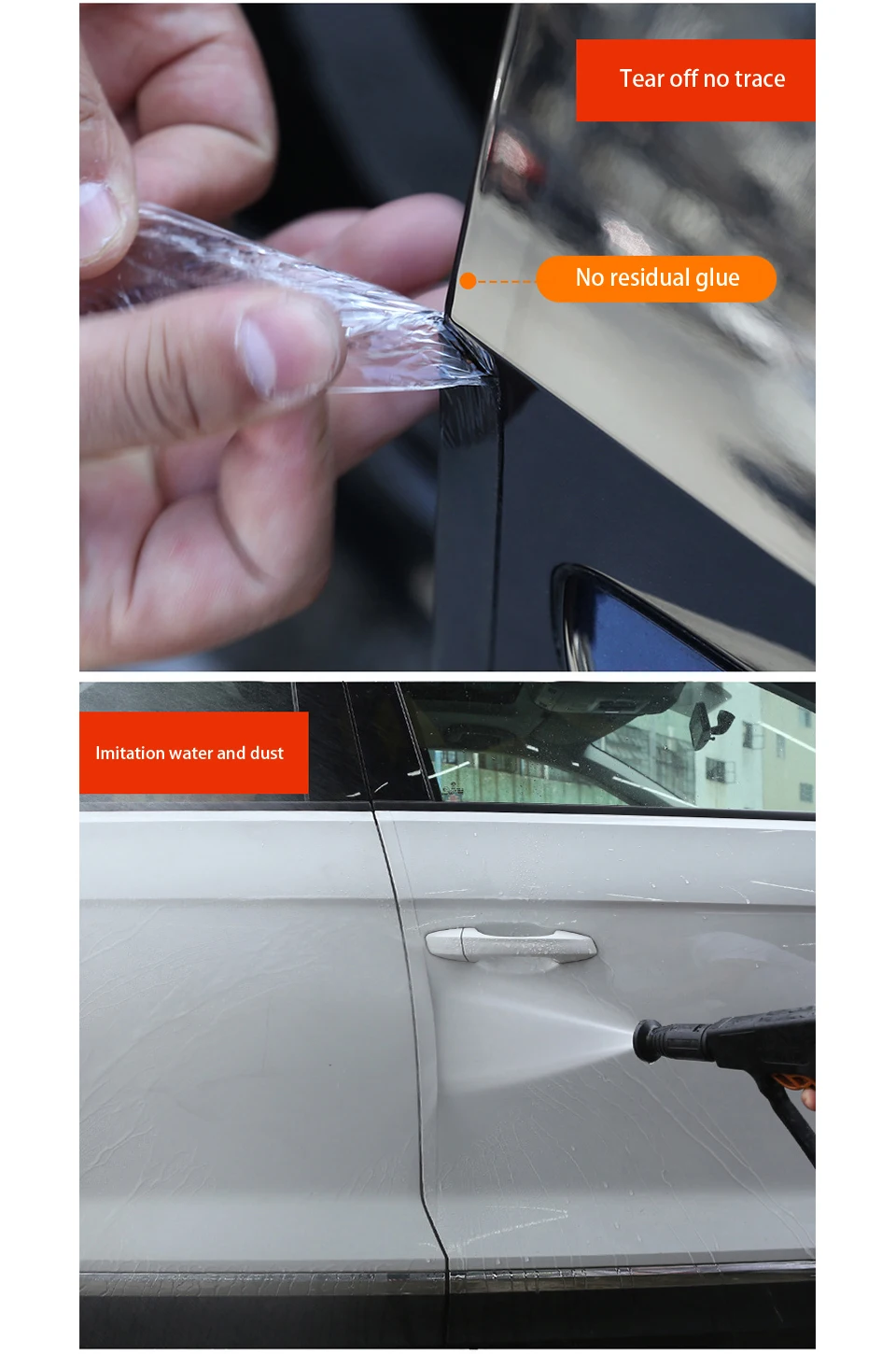 Tear off no trace

No residual glue

Imitation water and dust