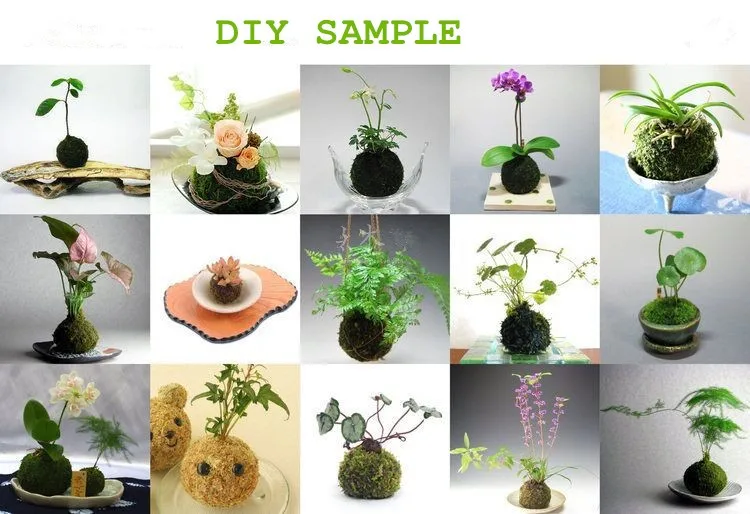 DIY SAMPLE