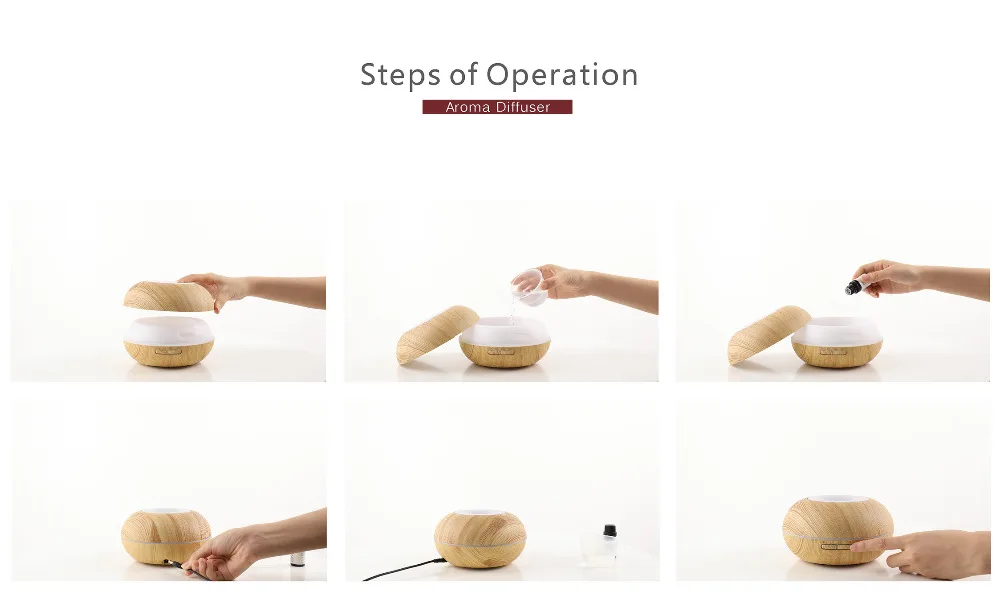 Steps of Operation

Aroma Diffuser