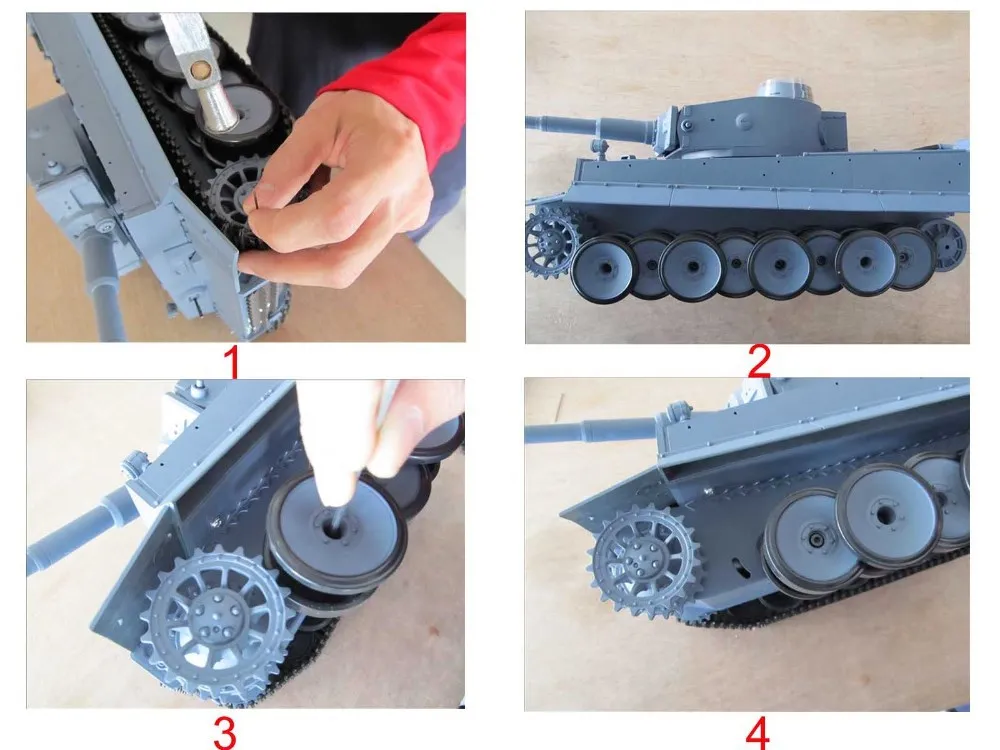 1

2

3

4