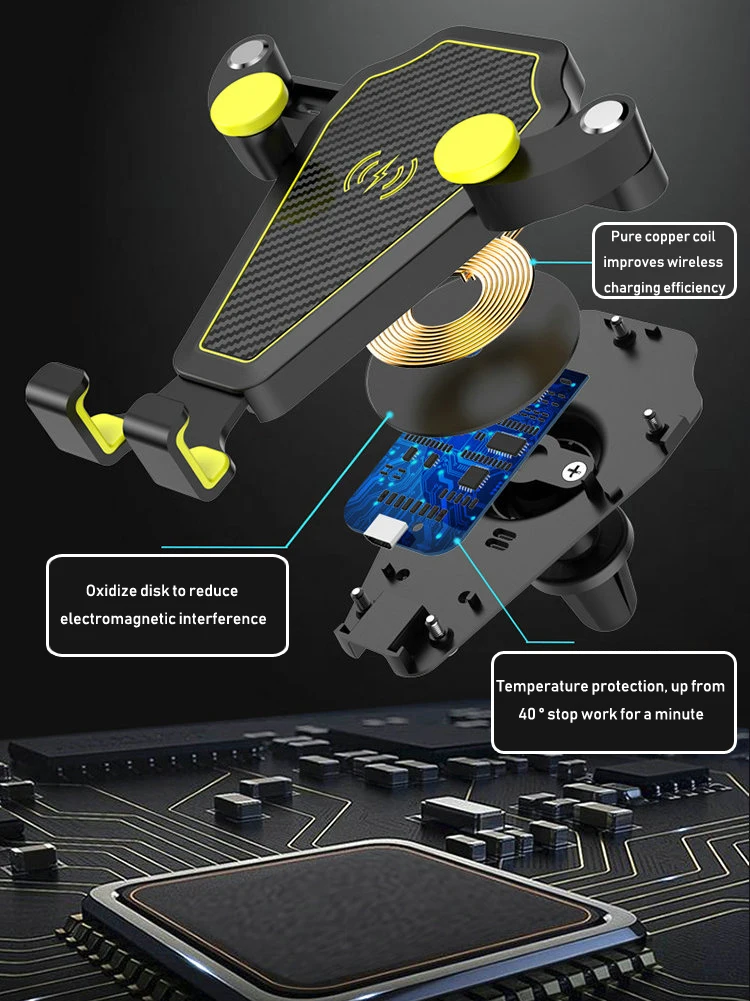 Pure copper coil improves wireless charging efficiency

Oxidize disk to reduce electromagnetic interference

Temperature protection, up from 40 ° stop work for a minute