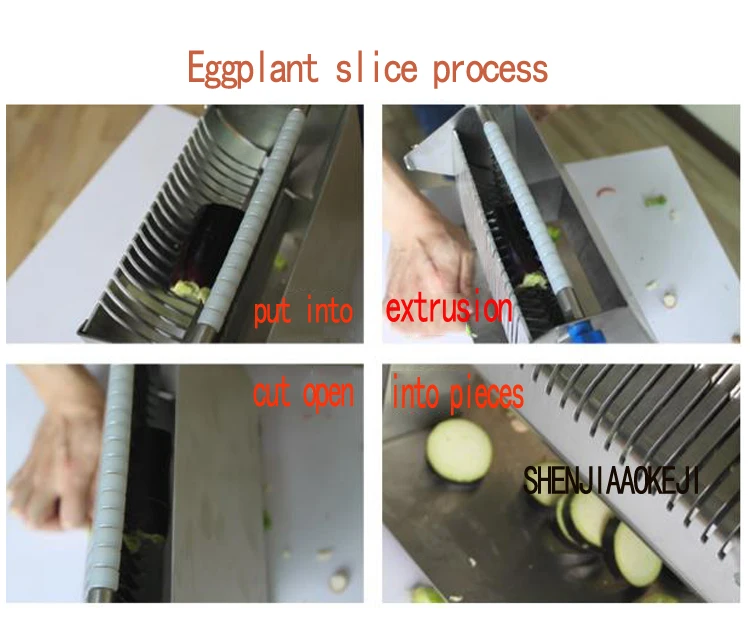 Eggplant slice process

put into

extrusion

cut open

into pieces

SHENJIAAOKEJI