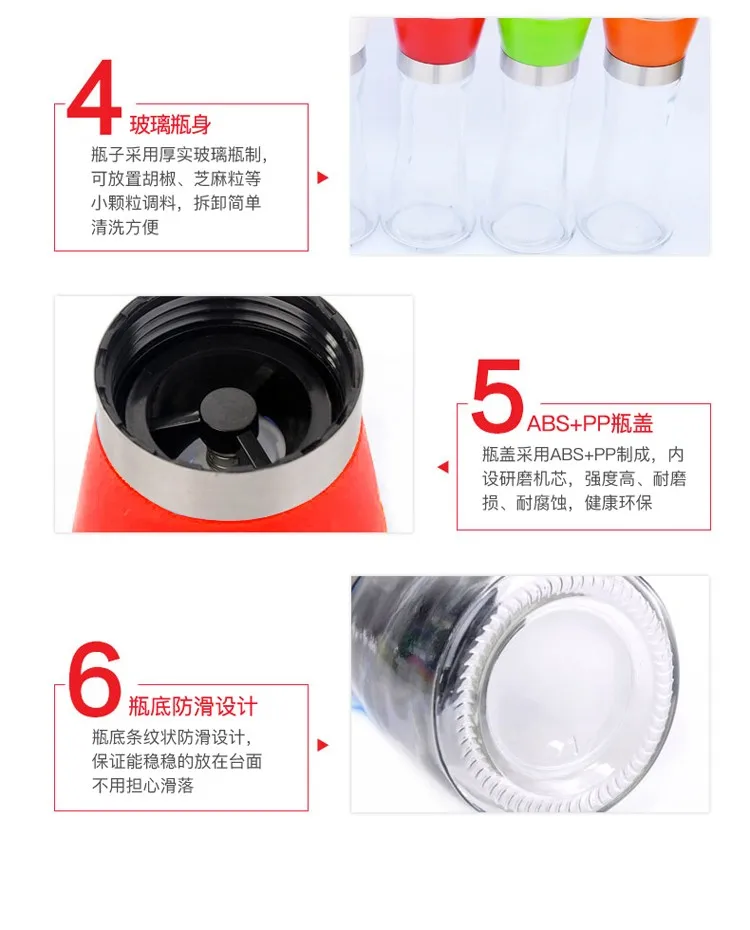 4 玻璃瓶身

瓶子采用厚实玻璃瓶制，可放置胡椒、芝麻粒等小颗粒调料，拆卸简单清洗方便

5 ABS+PP瓶盖

瓶盖采用ABS+PP制成，内设研磨机芯，强度高、耐磨损、耐腐蚀，健康环保

6 瓶底防滑设计

瓶底条纹状防滑设计，保证能稳稳的放在台面不用担心滑落