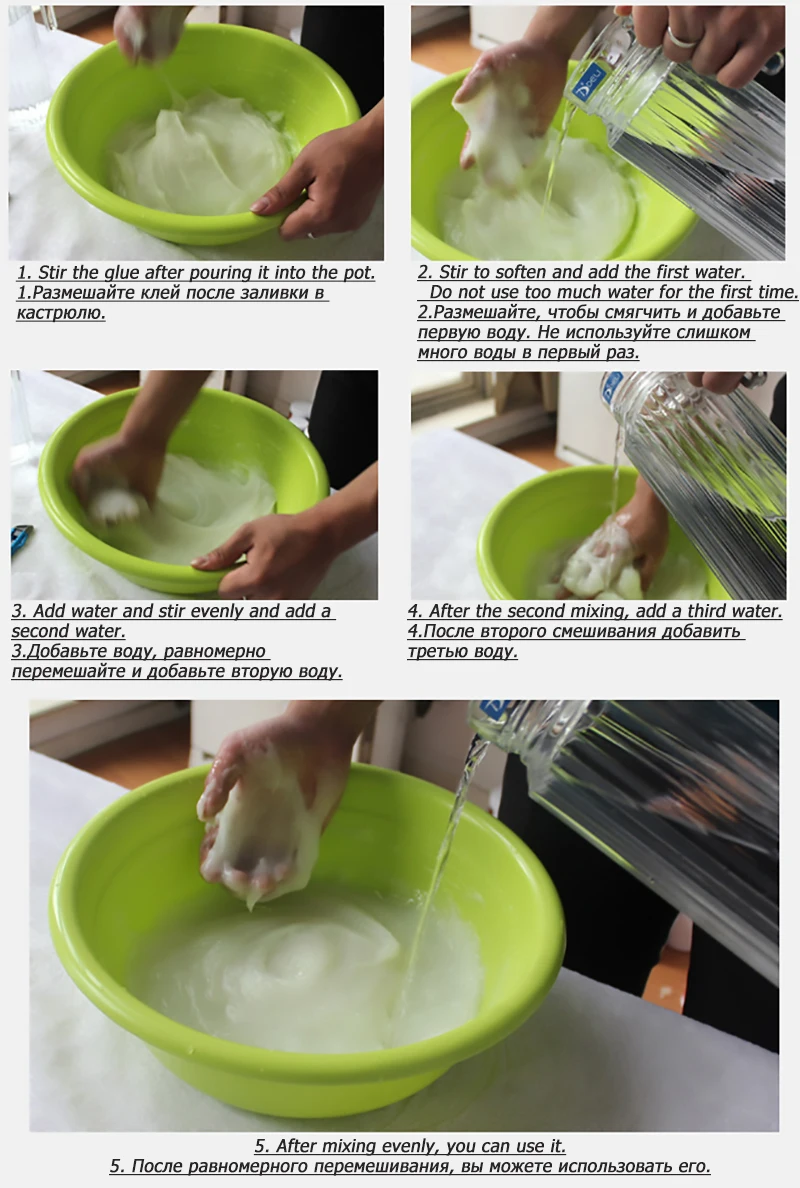 1. Stir the glue after pouring it into the pot.
1.Размешайте клей после заливки в кастрюлю.

2. Stir to soften and add the first water. Do not use too much water for the first time.
2.Размешайте, чтобы смягчить и добавьте первую воду. Не используйте слишком много воды в первый раз.

3. Add water and stir evenly and add a second water.
3.Добавьте воду, равномерно перемешайте и добавьте вторую воду.

4. After the second mixing, add a third water.
4.После второго смешивания добавить третью воду.

5. After mixing evenly, you can use it.
5. После равномерного перемешивания, вы можете использовать его.