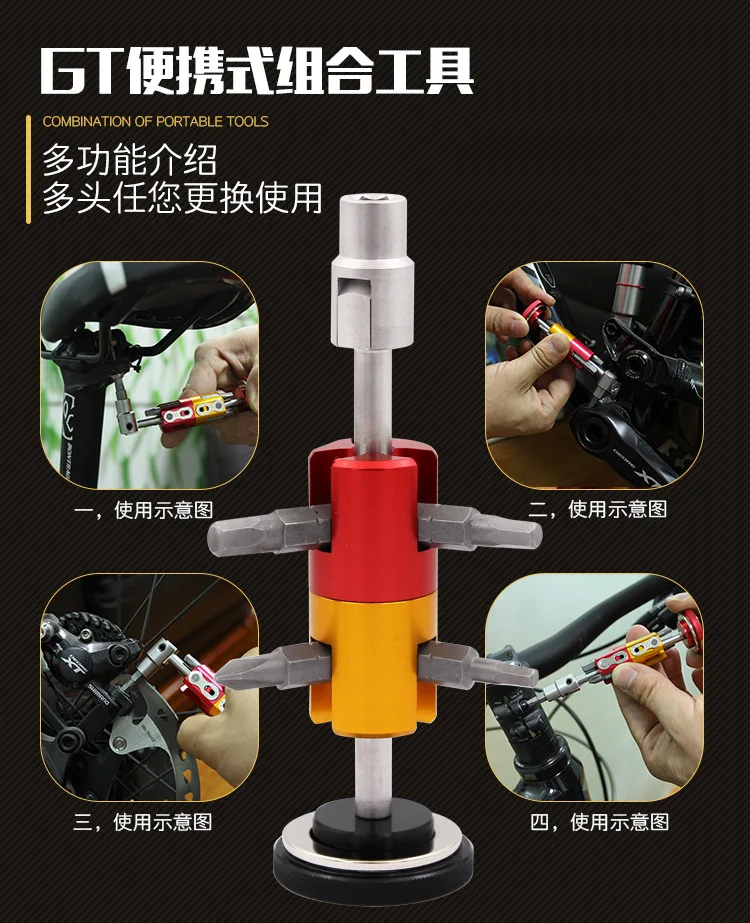 GT便携式组合工具

COMBINATION OF PORTABLE TOOLS

多功能介绍
多头任您更换使用

一，使用示意图

二，使用示意图

三，使用示意图

四，使用示意图