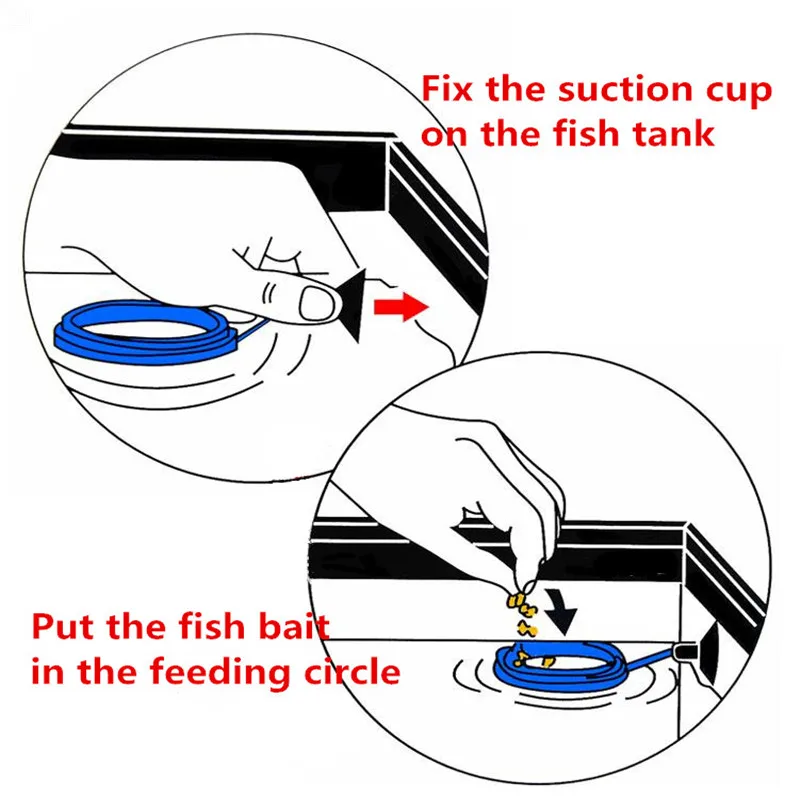 Fix the suction cup on the fish tank

Put the fish bait in the feeding circle