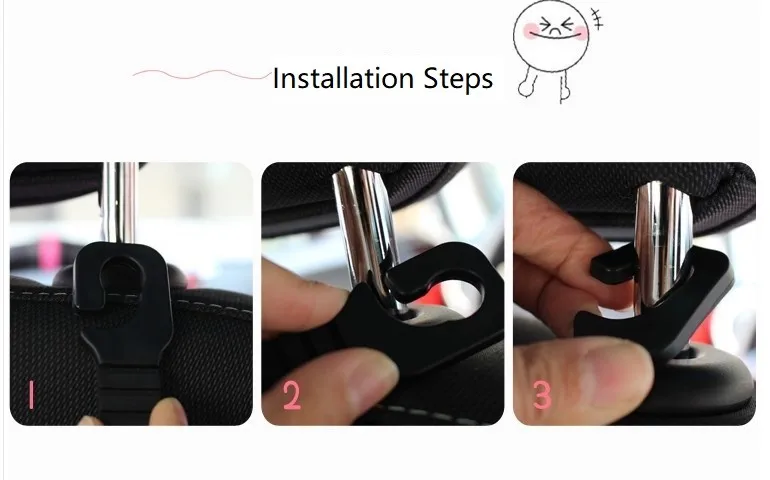 Installation Steps

1

2

3