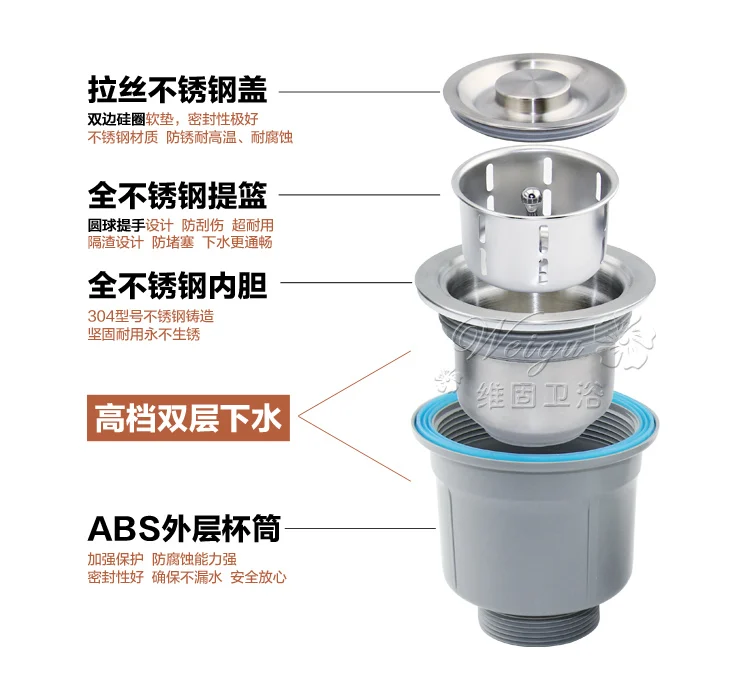 拉丝不锈钢盖
双边硅圈软垫，密封性极好
不锈钢材质 防锈耐高温、耐腐蚀

全不锈钢提篮
圆球提手设计 防刮伤 超耐用
隔渣设计 防堵塞 下水更通畅

全不锈钢内胆
304型号不锈钢铸造
坚固耐用永不生锈

高档双层下水

ABS外层杯筒
加强保护 防腐蚀能力强
密封性好 确保不漏水 安全放心

Weigu
维固卫浴