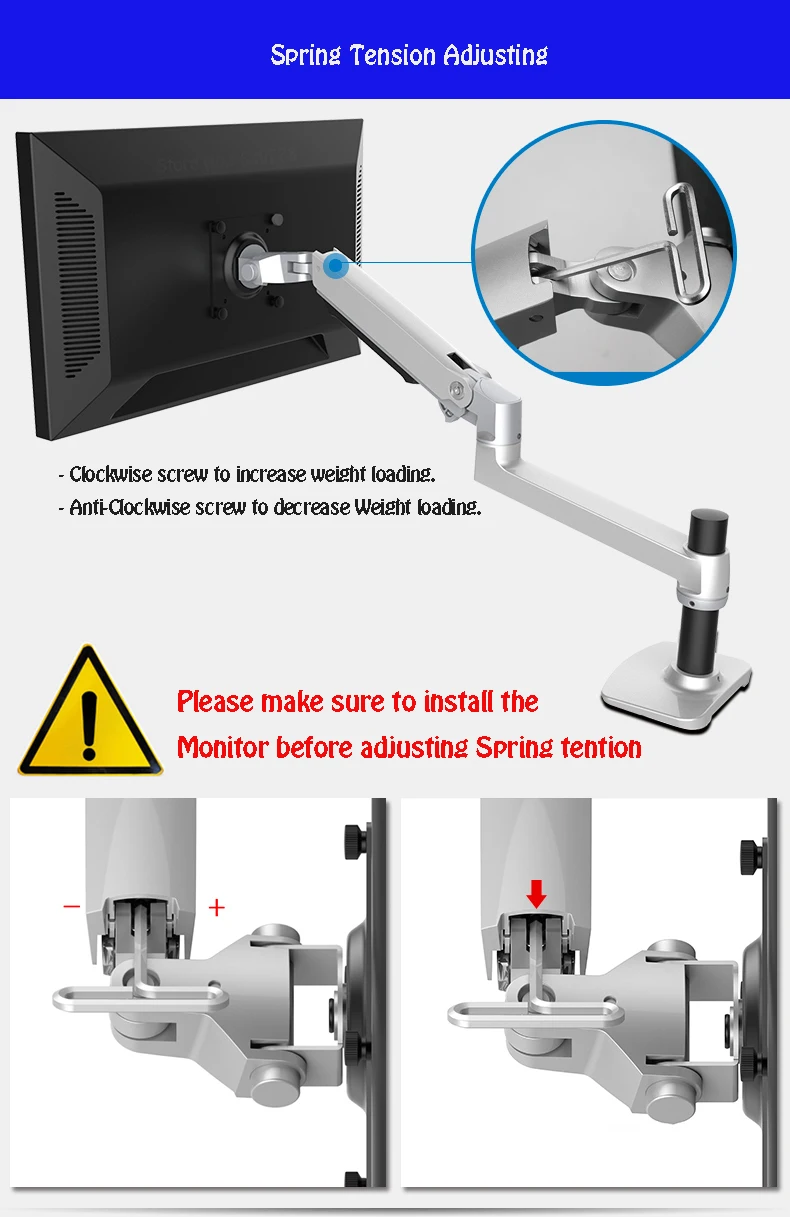 Spring Tension Adjusting

- Clockwise screw to increase weight loading.
- Anti-Clockwise screw to decrease Weight loading.

Please make sure to install the Monitor before adjusting Spring tention

−
+