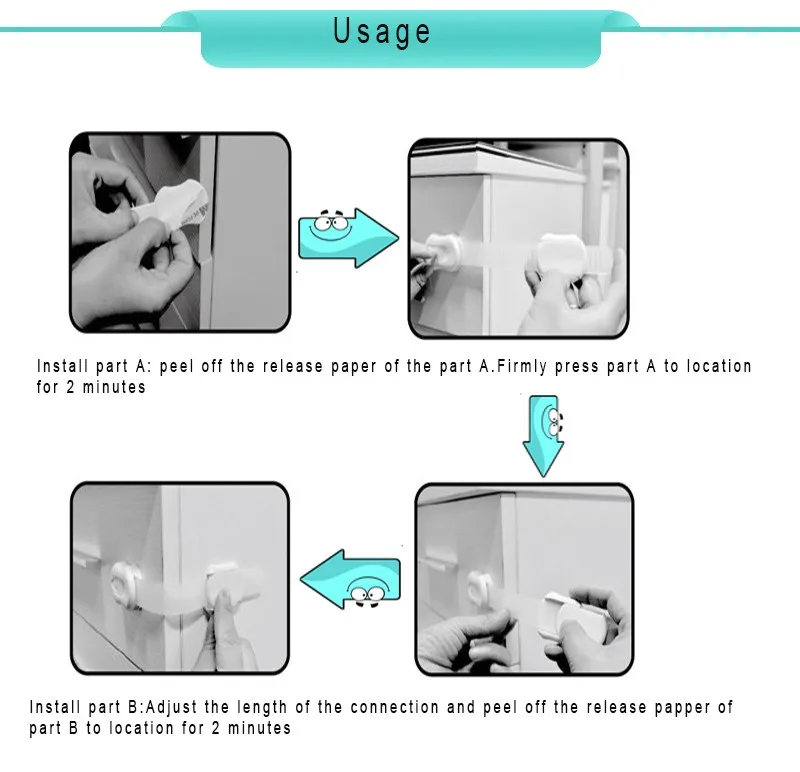 Usage

Install part A: peel off the release paper of the part A.Firmly press part A to location for 2 minutes

Install part B:Adjust the length of the connection and peel off the release papper of part B to location for 2 minutes