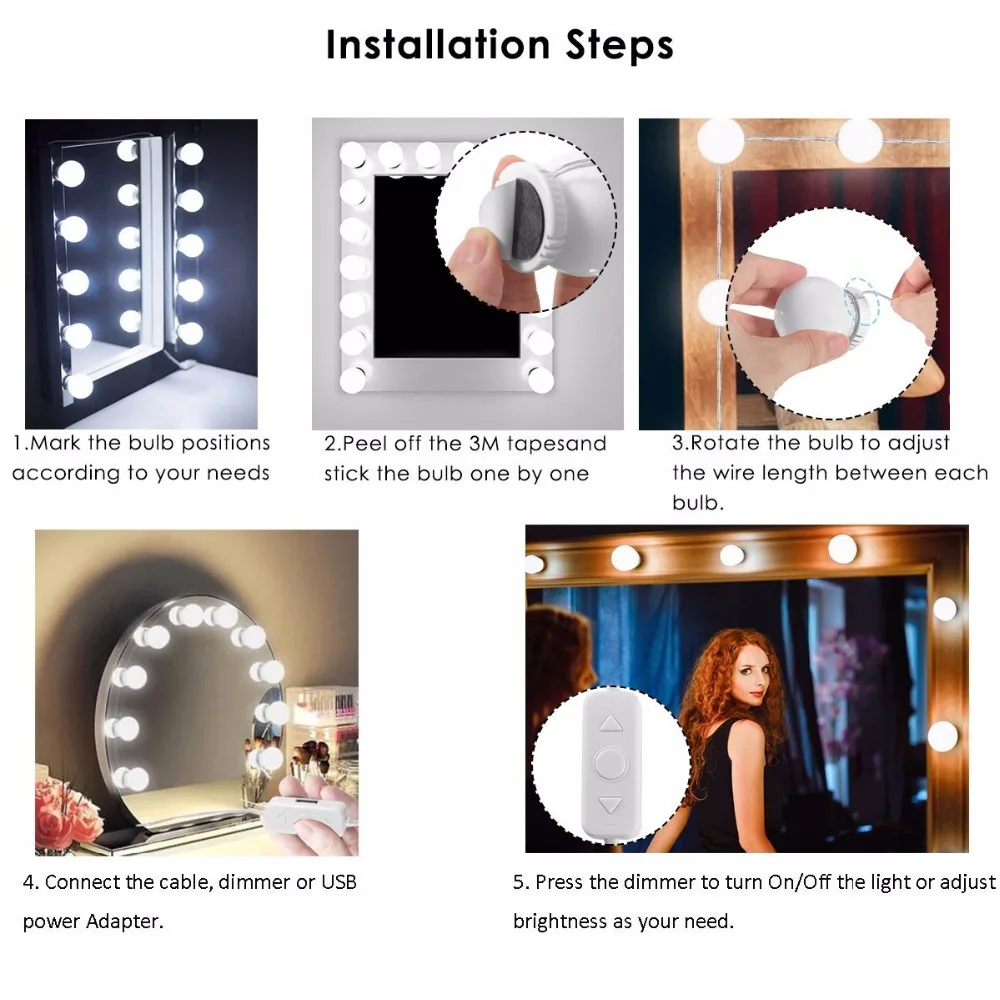 Installation Steps

1.Mark the bulb positions according to your needs

2.Peel off the 3M tapesand stick the bulb one by one

3.Rotate the bulb to adjust the wire length between each bulb.

4. Connect the cable, dimmer or USB power Adapter.

5. Press the dimmer to turn On/Off the light or adjust brightness as your need.