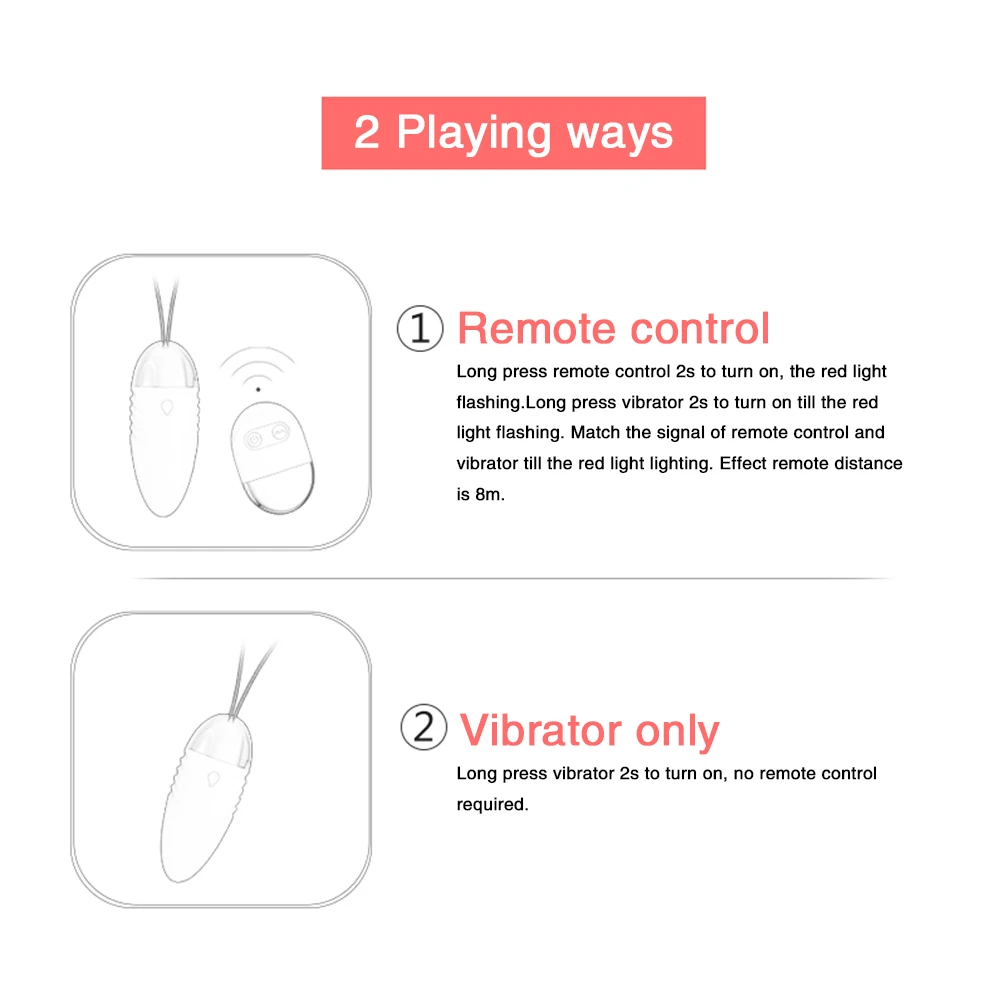 2 Playing ways

① Remote control

Long press remote control 2s to turn on, the red light flashing.Long press vibrator 2s to turn on till the red light flashing. Match the signal of remote control and vibrator till the red light lighting. Effect remote distance is 8m.

② Vibrator only

Long press vibrator 2s to turn on, no remote control required.