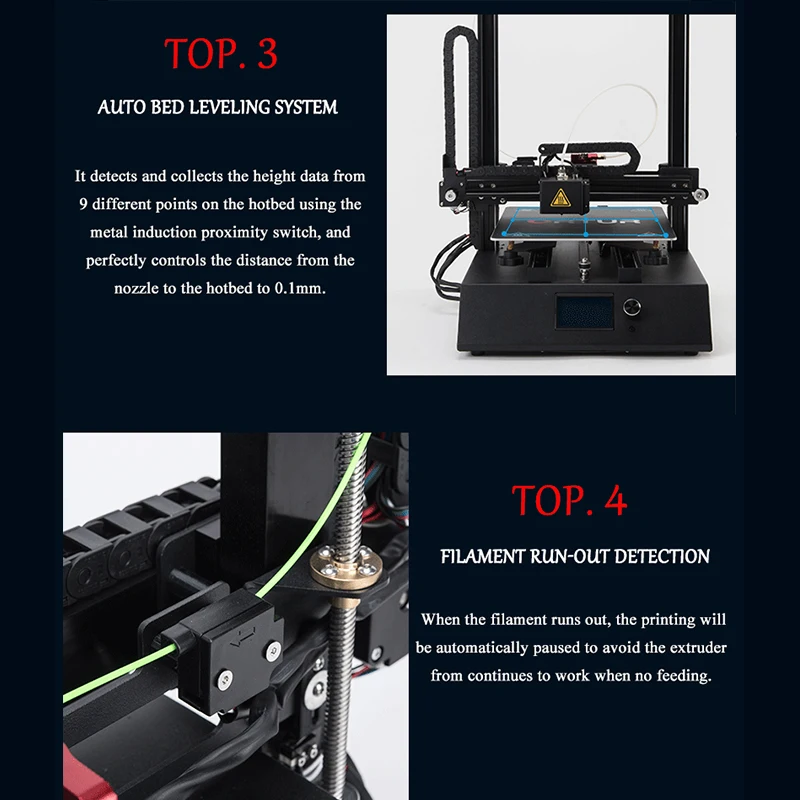 TOP. 3

AUTO BED LEVELING SYSTEM

It detects and collects the height data from 9 different points on the hotbed using the metal induction proximity switch, and perfectly controls the distance from the nozzle to the hotbed to 0.1mm.

TOP. 4

FILAMENT RUN-OUT DETECTION

When the filament runs out, the printing will be automatically paused to avoid the extruder from continues to work when no feeding.