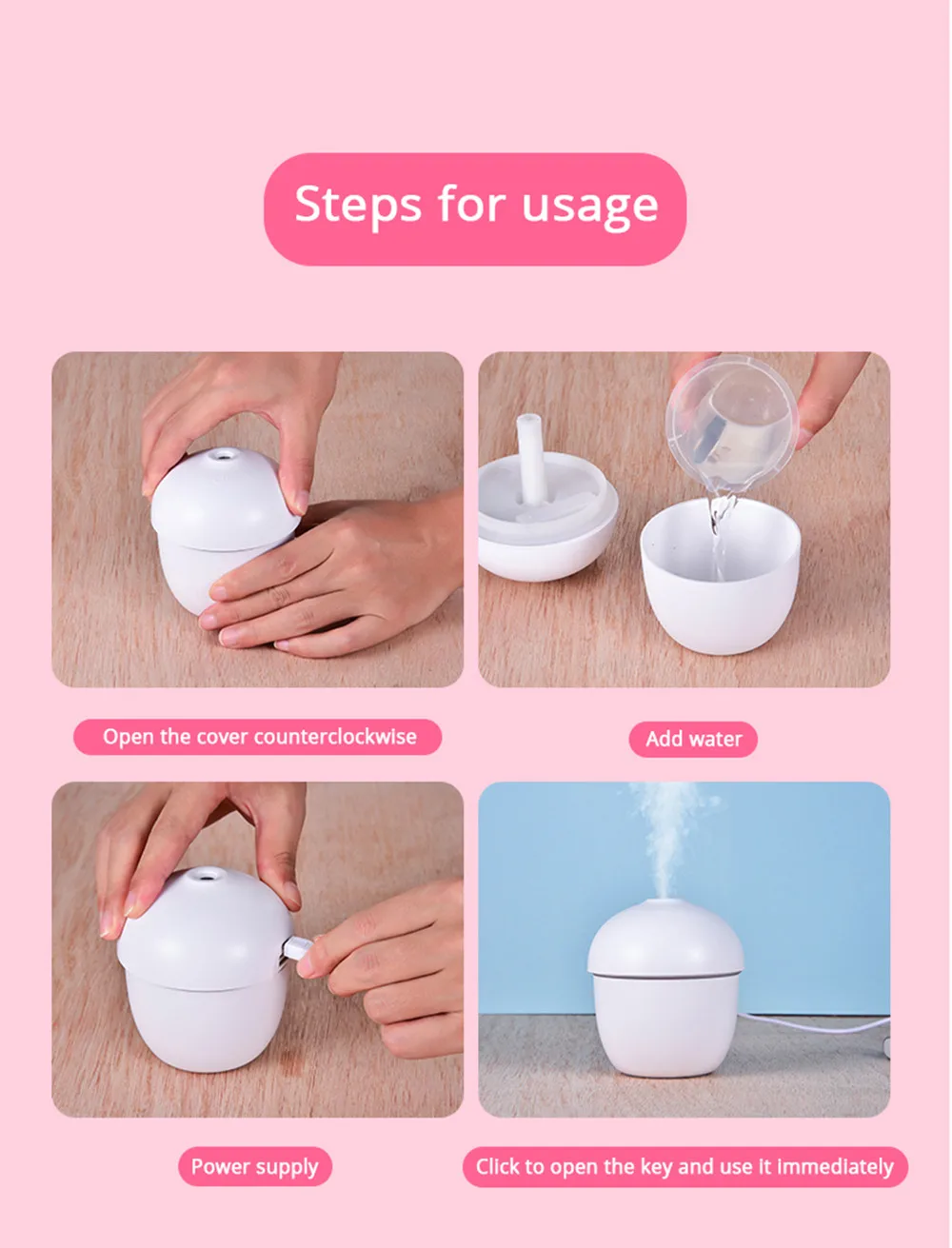 Steps for usage

Open the cover counterclockwise

Add water

Power supply

Click to open the key and use it immediately