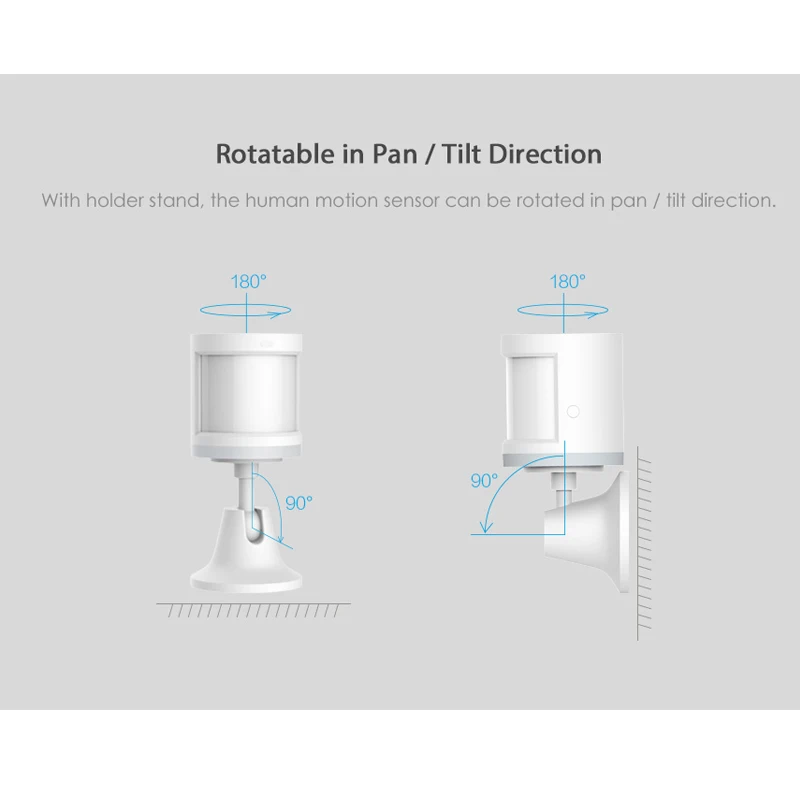 Rotatable in Pan / Tilt Direction

With holder stand, the human motion sensor can be rotated in pan / tilt direction.

180°

90°

180°

90°