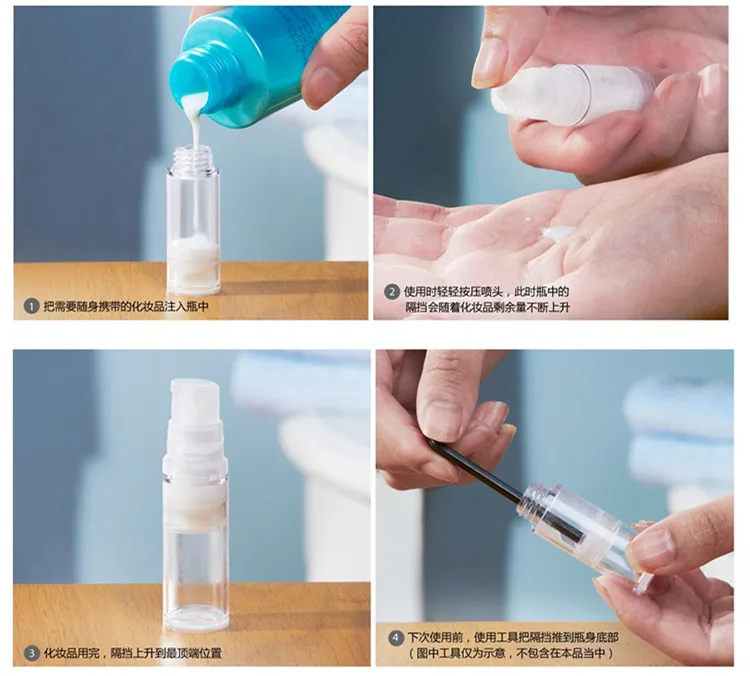 1 把需要随身携带的化妆品注入瓶中

2 使用时轻轻按压喷头，此时瓶中的隔挡会随着化妆品剩余量不断上升

3 化妆品用完，隔挡上升到最顶端位置

4 下次使用前，使用工具把隔挡推到瓶身底部（图中工具仅为示意，不包含在本品当中）