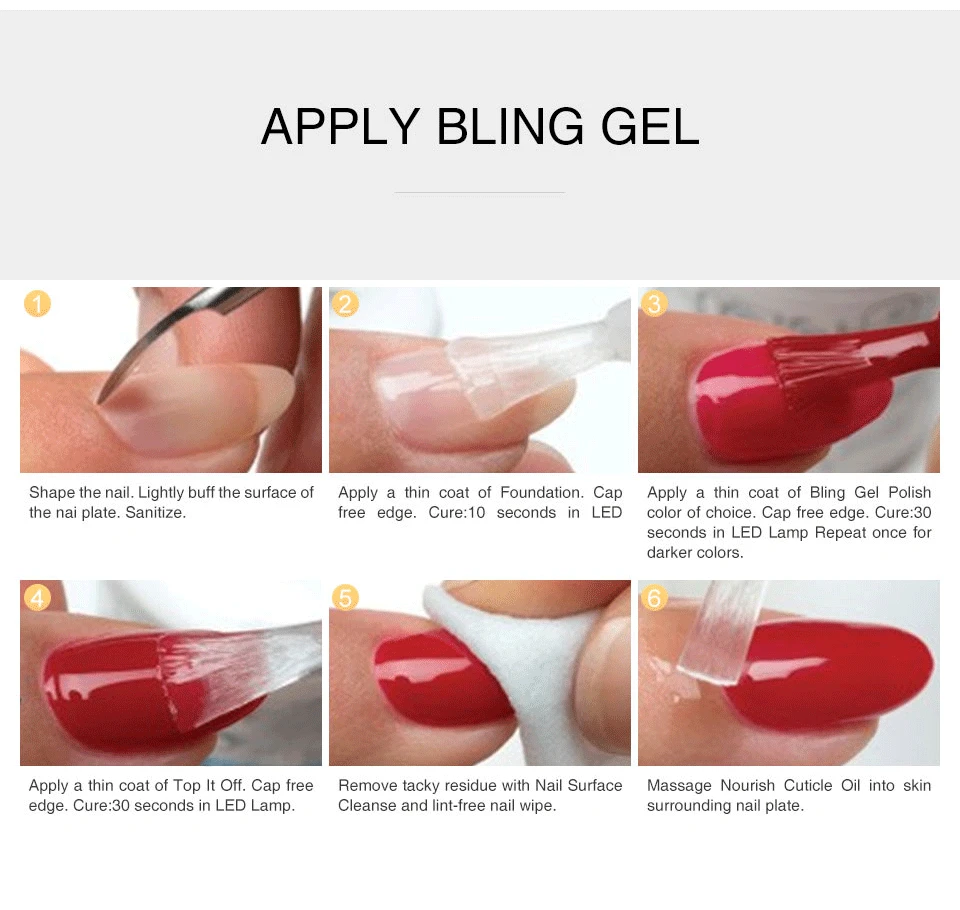 APPLY BLING GEL

1

Shape the nail. Lightly buff the surface of the nai plate. Sanitize.

2

Apply a thin coat of Foundation. Cap free edge. Cure:10 seconds in LED

3

Apply a thin coat of Bling Gel Polish color of choice. Cap free edge. Cure:30 seconds in LED Lamp Repeat once for darker colors.

4

Apply a thin coat of Top It Off. Cap free edge. Cure:30 seconds in LED Lamp.

5

Remove tacky residue with Nail Surface Cleanse and lint-free nail wipe.

6

Massage Nourish Cuticle Oil into skin surrounding nail plate.