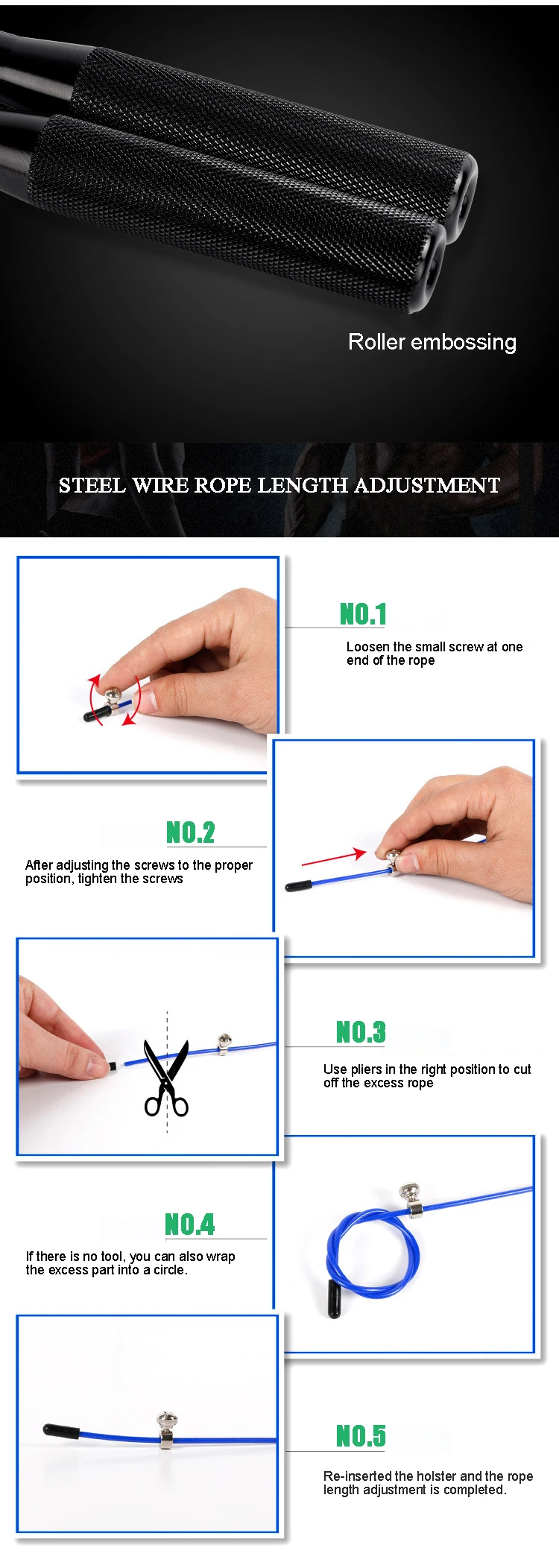 Roller embossing

STEEL WIRE ROPE LENGTH ADJUSTMENT

NO.1

Loosen the small screw at one end of the rope

NO.2

After adjusting the screws to the proper position, tighten the screws

NO.3

Use pliers in the right position to cut off the excess rope

NO.4

If there is no tool, you can also wrap the excess part into a circle.

NO.5

Re-inserted the holster and the rope length adjustment is completed.