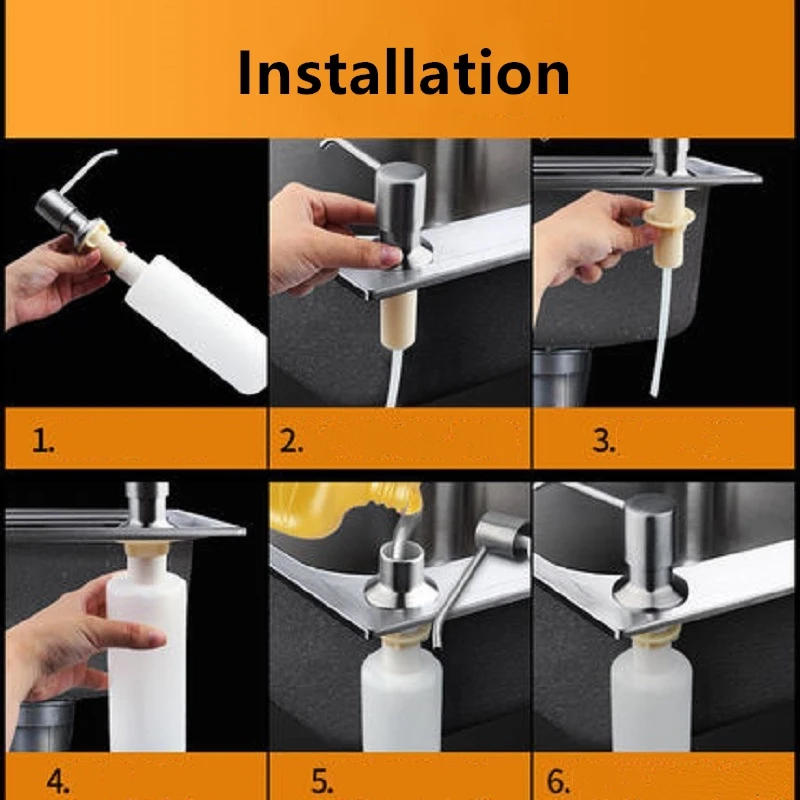 Installation

1.

2.

3.

4.

5.

6.