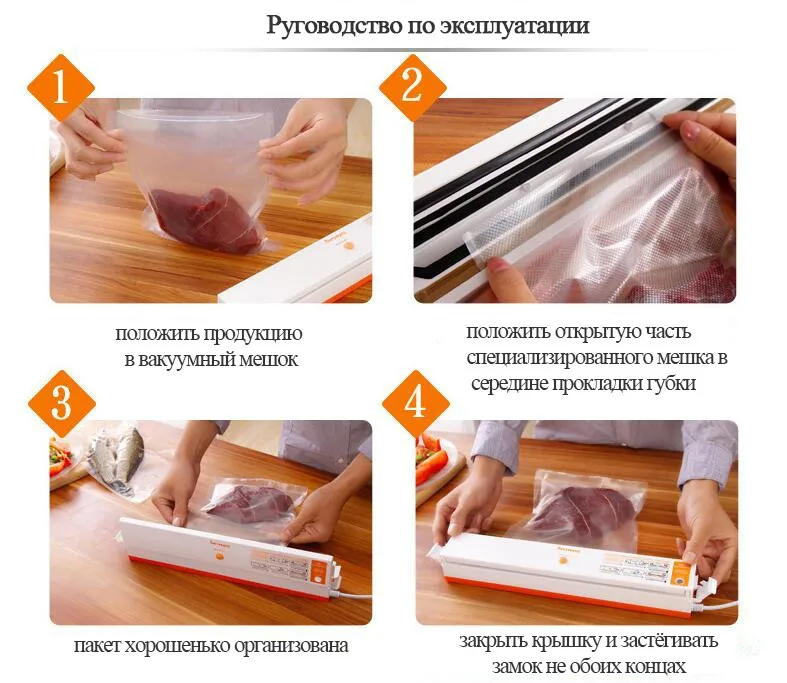 Руговодство по эксплуатации

1

положить продукцию в вакуумный мешок

2

положить открытую часть специализированного мешка в середине прокладки губки

3

пакет хорошенько организована

4

закрыть крышку и застёгивать замок не обоих концах