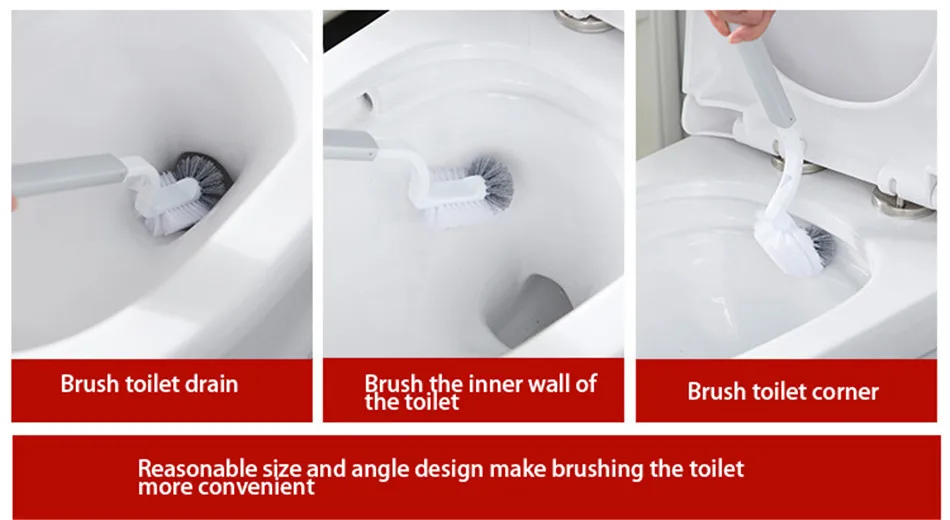 Brush toilet drain

Brush the inner wall of the toilet

Brush toilet corner

Reasonable size and angle design make brushing the toilet more convenient