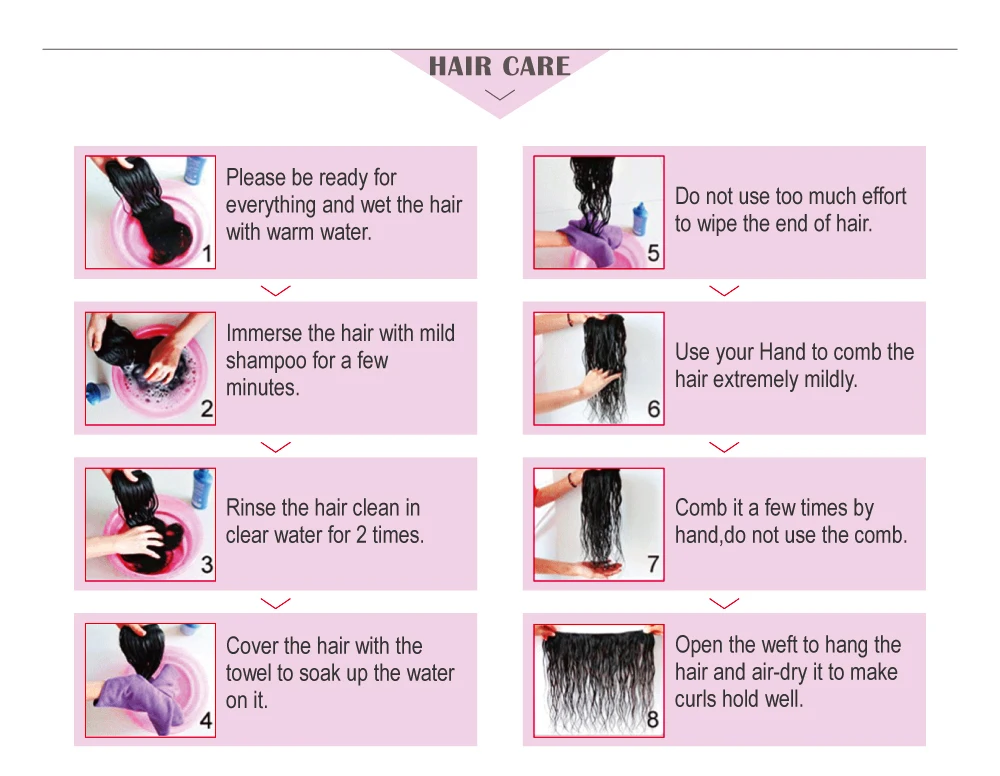 HAIR CARE

1
Please be ready for everything and wet the hair with warm water.

2
Immerse the hair with mild shampoo for a few minutes.

3
Rinse the hair clean in clear water for 2 times.

4
Cover the hair with the towel to soak up the water on it.

5
Do not use too much effort to wipe the end of hair.

6
Use your Hand to comb the hair extremely mildly.

7
Comb it a few times by hand,do not use the comb.

8
Open the weft to hang the hair and air-dry it to make curls hold well.