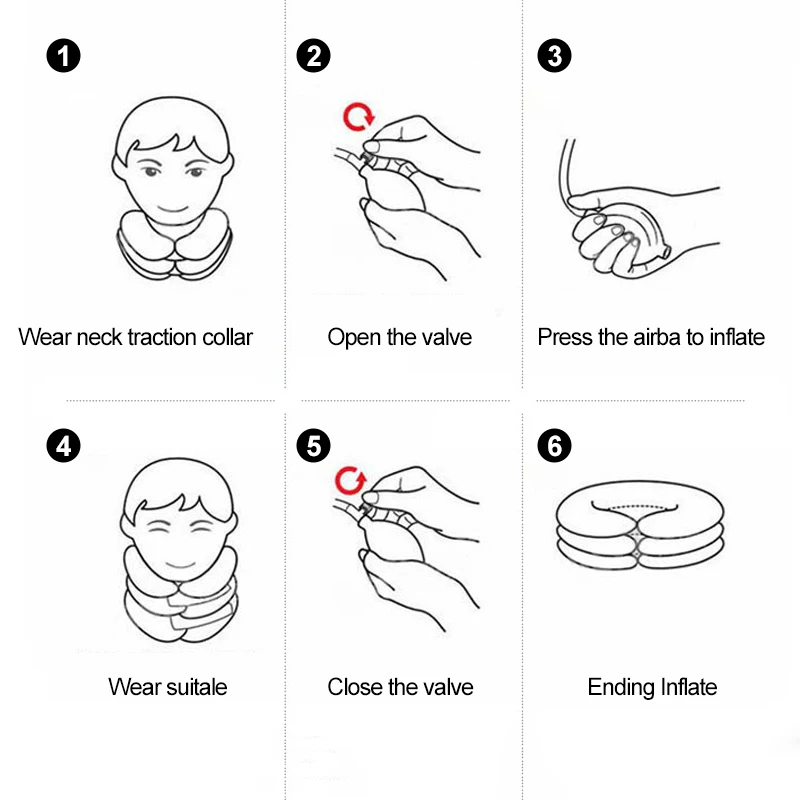 1

Wear neck traction collar

2

Open the valve

3

Press the airba to inflate

4

Wear suitale

5

Close the valve

6

Ending Inflate