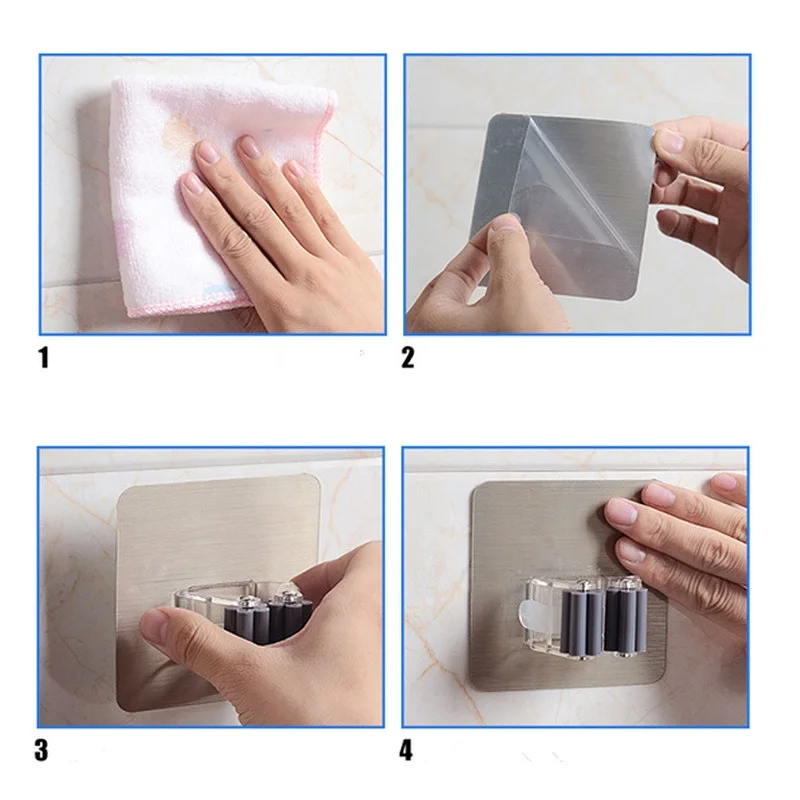 1

2

3

4