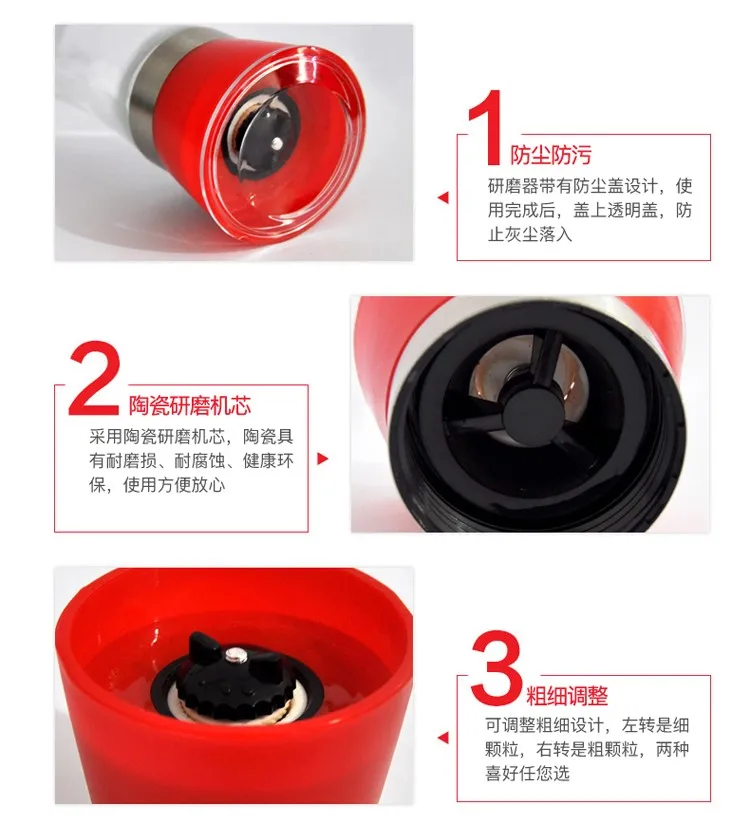 1 防尘防污

研磨器带有防尘盖设计，使用完成后，盖上透明盖，防止灰尘落入

2 陶瓷研磨机芯

采用陶瓷研磨机芯，陶瓷具有耐磨损、耐腐蚀、健康环保，使用方便放心

3 粗细调整

可调整粗细设计，左转是细颗粒，右转是粗颗粒，两种喜好任您选