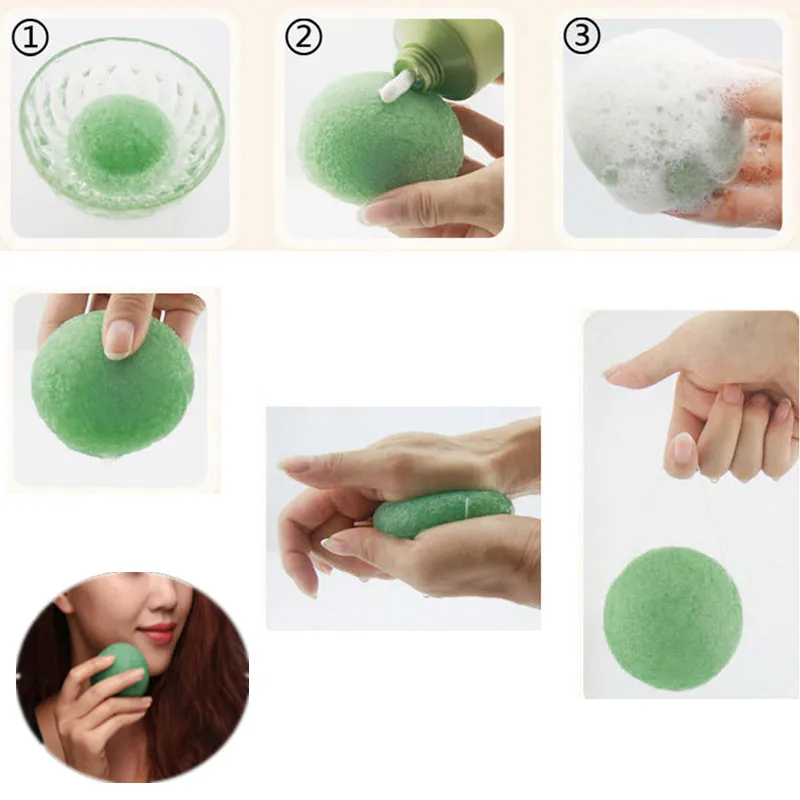 ①
②
③