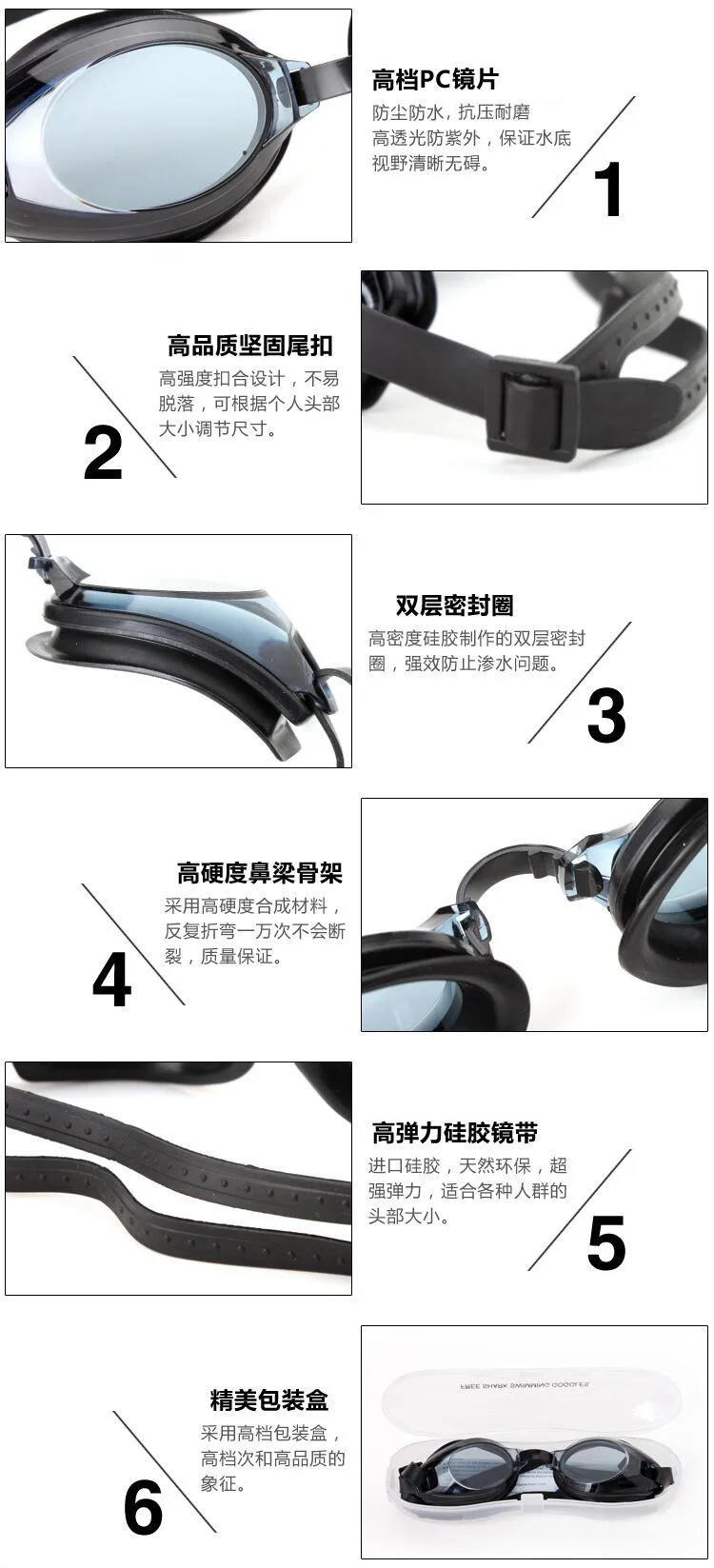 高档PC镜片

防尘防水，抗压耐磨 高透光防紫外，保证水底视野清晰无碍。

1

高品质坚固尾扣

高强度扣合设计，不易脱落，可根据个人头部大小调节尺寸。

2

双层密封圈

高密度硅胶制作的双层密封圈，强效防止渗水问题。

3

高硬度鼻梁骨架

采用高硬度合成材料，反复折弯一万次不会断裂，质量保证。

4

高弹力硅胶镜带

进口硅胶，天然环保，超强弹力，适合各种人群的头部大小。

5

精美包装盒

采用高档包装盒，高档次和高品质的象征。

6

FREE SHARK SWIMMING GOGGLES