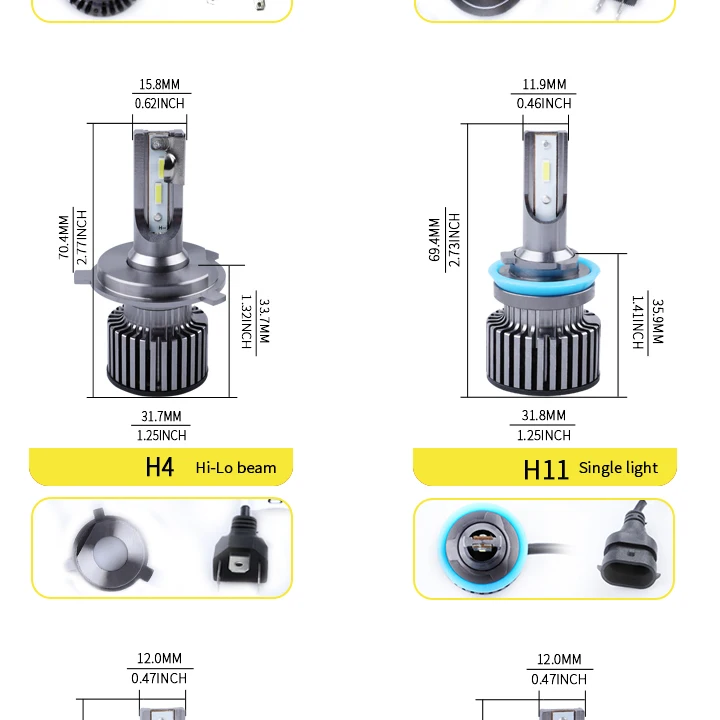 15.8MM
0.62INCH

70.4MM
2.77INCH

33.7MM
1.32INCH

31.7MM
1.25INCH

H4 Hi-Lo beam

11.9MM
0.46INCH

69.4MM
2.73INCH

35.9MM
1.41INCH

31.8MM
1.25INCH

H11 Single light

12.0MM
0.47INCH

12.0MM
0.47INCH