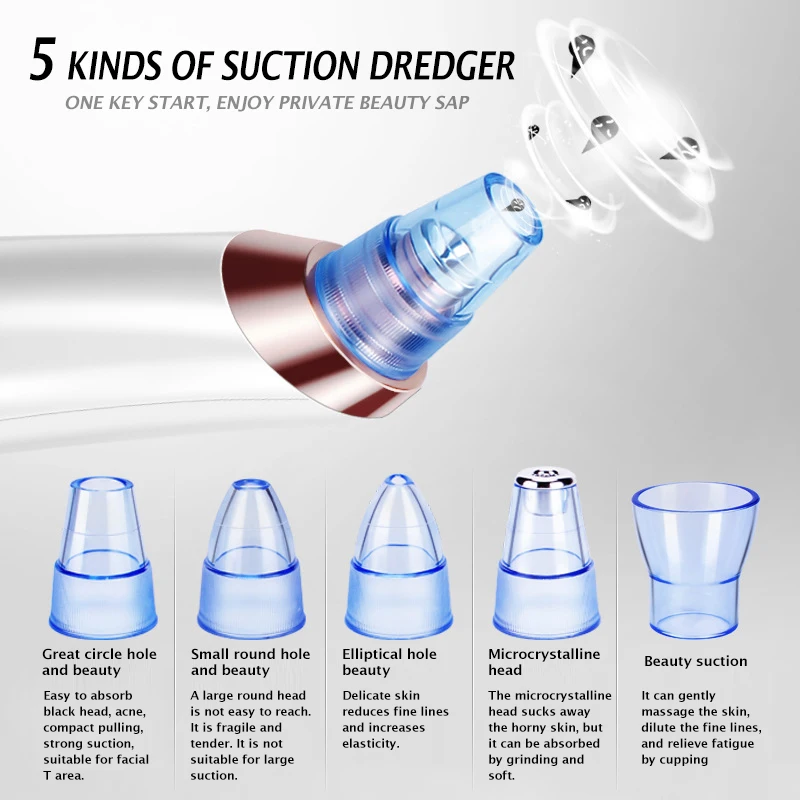 5 KINDS OF SUCTION DREDGER

ONE KEY START, ENJOY PRIVATE BEAUTY SAP

Great circle hole and beauty

Easy to absorb black head, acne, compact pulling, strong suction, suitable for facial T area.

Small round hole and beauty

A large round head is not easy to reach. It is fragile and tender. It is not suitable for large suction.

Elliptical hole beauty

Delicate skin reduces fine lines and increases elasticity.

Microcrystalline head

The microcrystalline head sucks away the horny skin, but it can be absorbed by grinding and soft.

Beauty suction

It can gently massage the skin, dilute the fine lines, and relieve fatigue by cupping