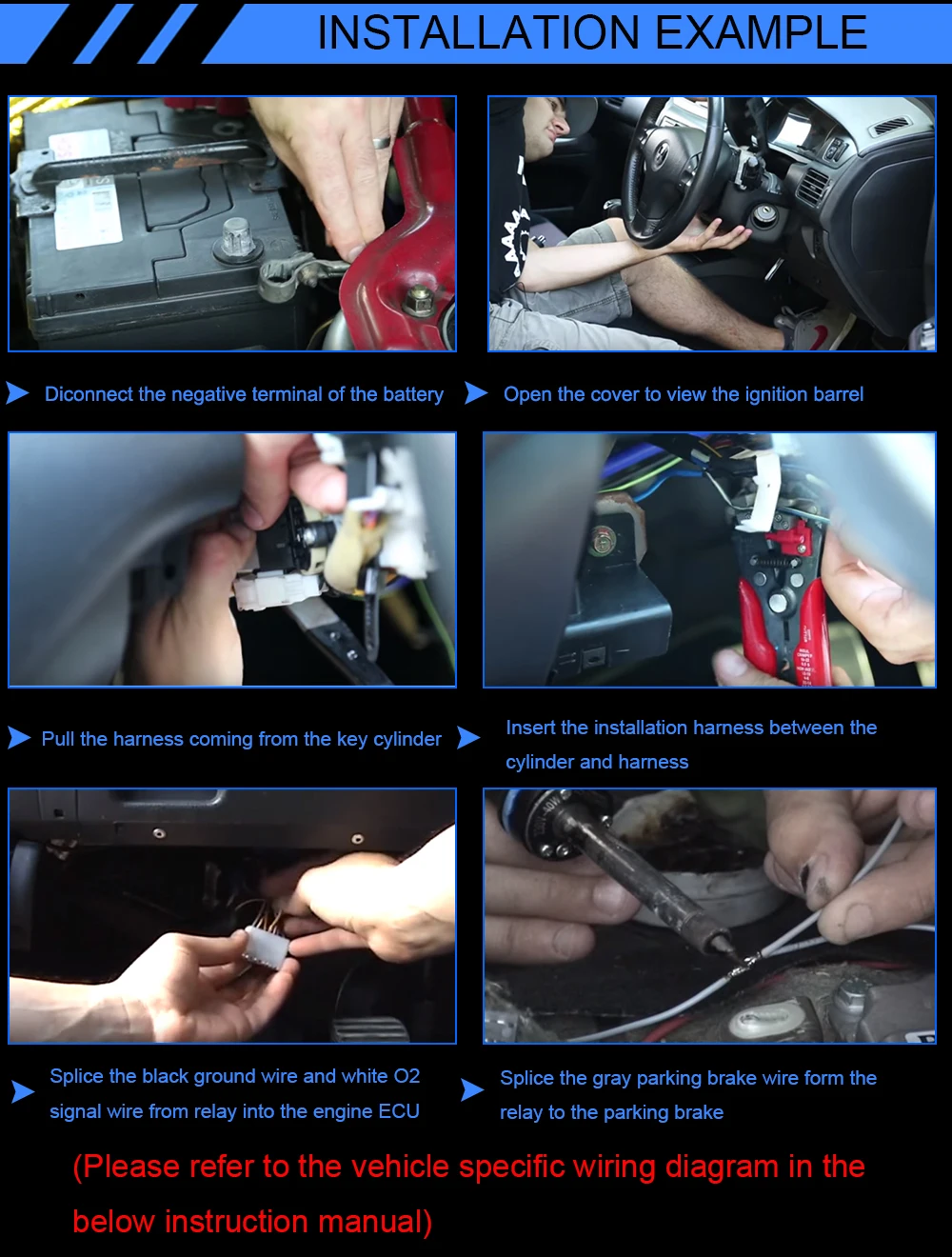 INSTALLATION EXAMPLE

Diconnect the negative terminal of the battery

Open the cover to view the ignition barrel

Pull the harness coming from the key cylinder

Insert the installation harness between the cylinder and harness

Splice the black ground wire and white O2 signal wire from relay into the engine ECU

Splice the gray parking brake wire form the relay to the parking brake

(Please refer to the vehicle specific wiring diagram in the below instruction manual)