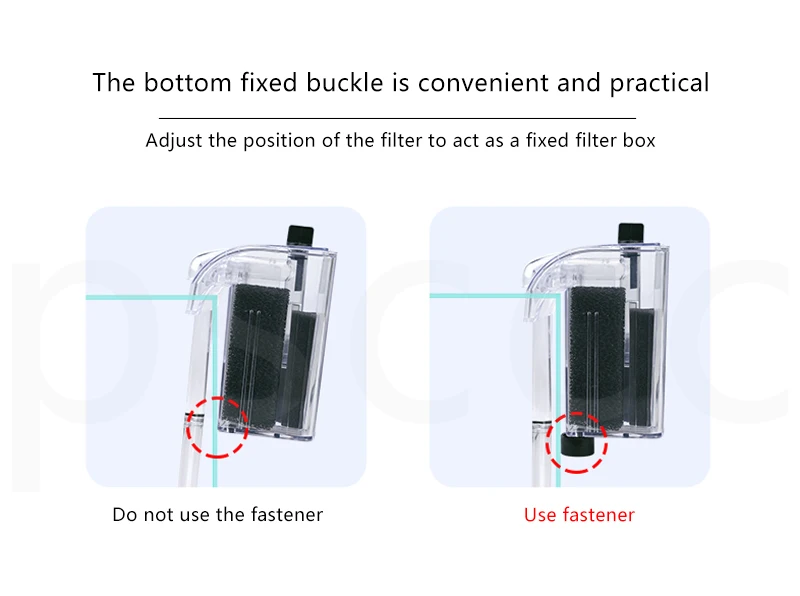 The bottom fixed buckle is convenient and practical

Adjust the position of the filter to act as a fixed filter box

Do not use the fastener

Use fastener