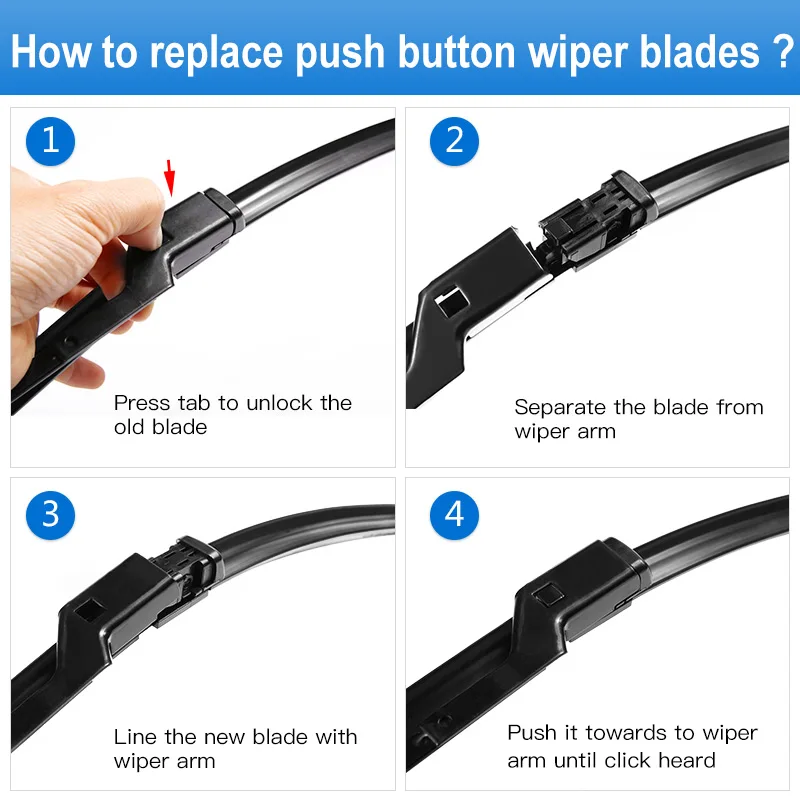 How to replace push button wiper blades ?

1

Press tab to unlock the old blade

2

Separate the blade from wiper arm

3

Line the new blade with wiper arm

4

Push it towards to wiper arm until click heard