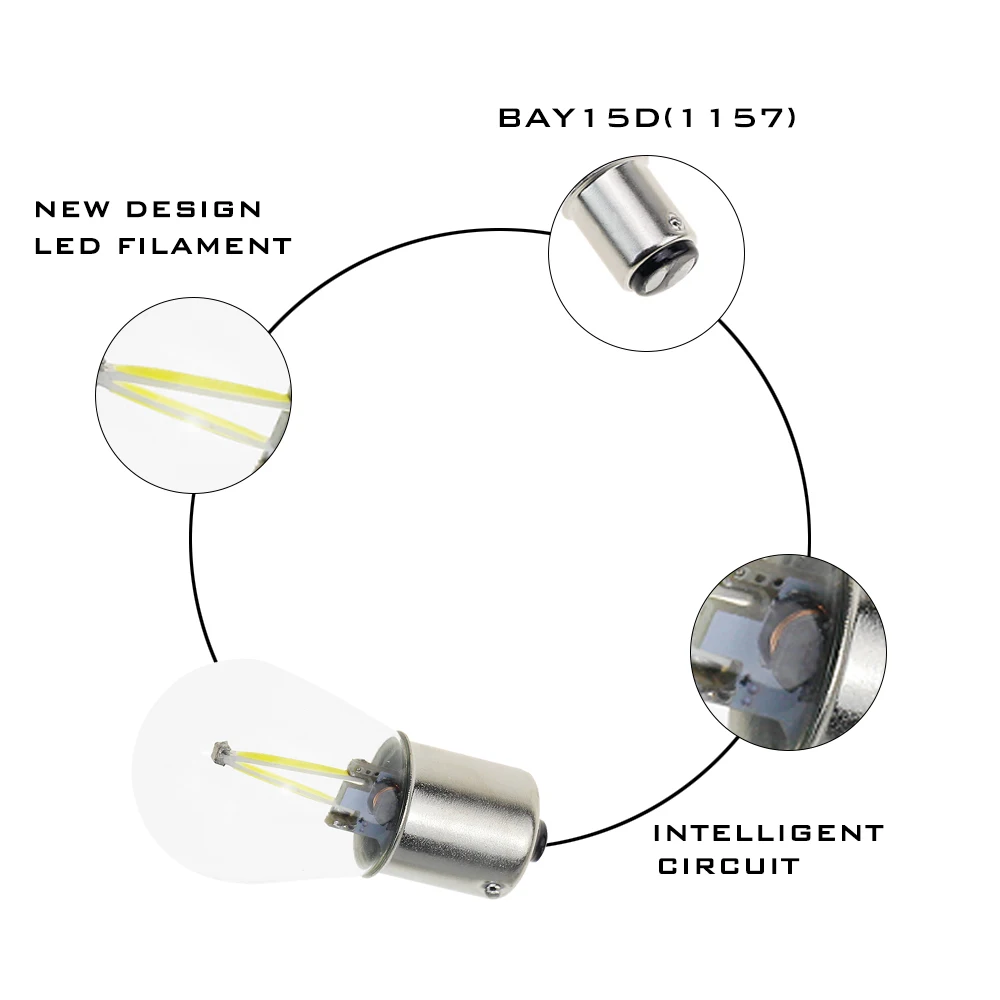 BAY15D(1157)

NEW DESIGN
LED FILAMENT

INTELLIGENT
CIRCUIT