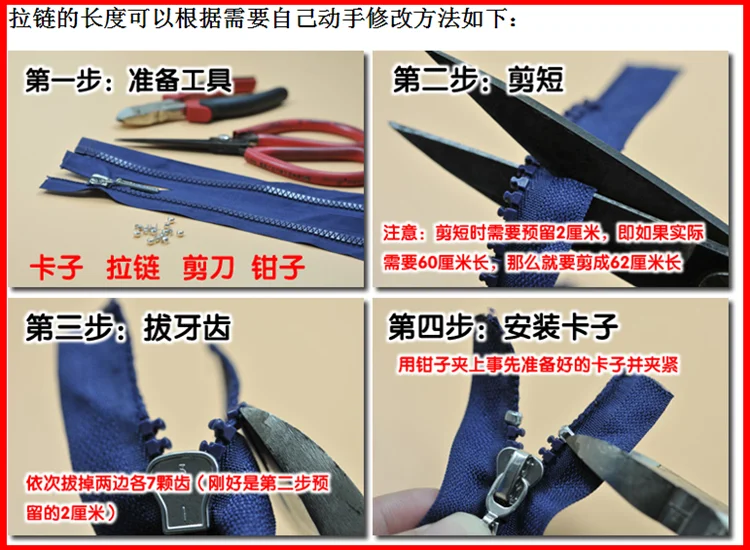 拉链的长度可以根据需要自己动手修改方法如下：

第一步：准备工具

卡子　拉链　剪刀　钳子

第二步：剪短

注意：剪短时需要预留2厘米，即如果实际需要60厘米长，那么就要剪成62厘米长

第三步：拔牙齿

依次拔掉两边各7颗齿（刚好是第二步预留的2厘米）

第四步：安装卡子

用钳子夹上事先准备好的卡子并夹紧