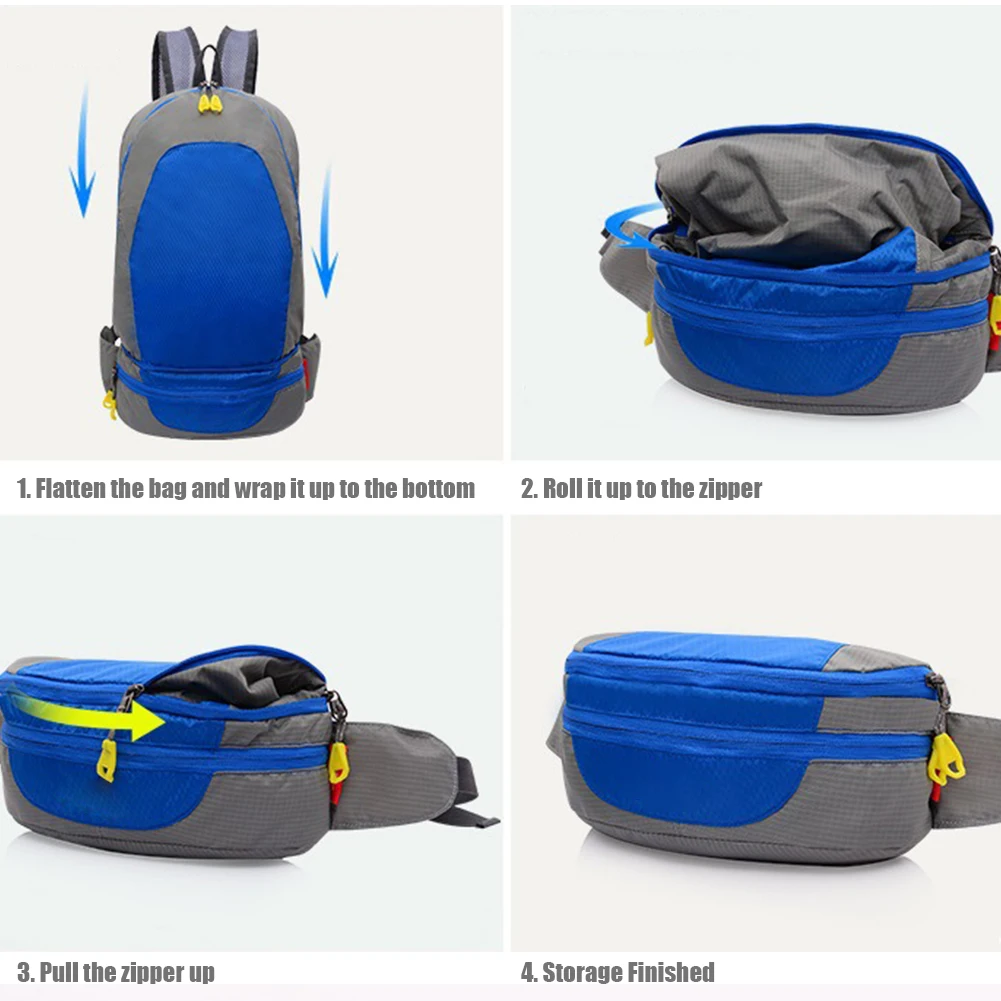 1. Flatten the bag and wrap it up to the bottom

2. Roll it up to the zipper

3. Pull the zipper up

4. Storage Finished