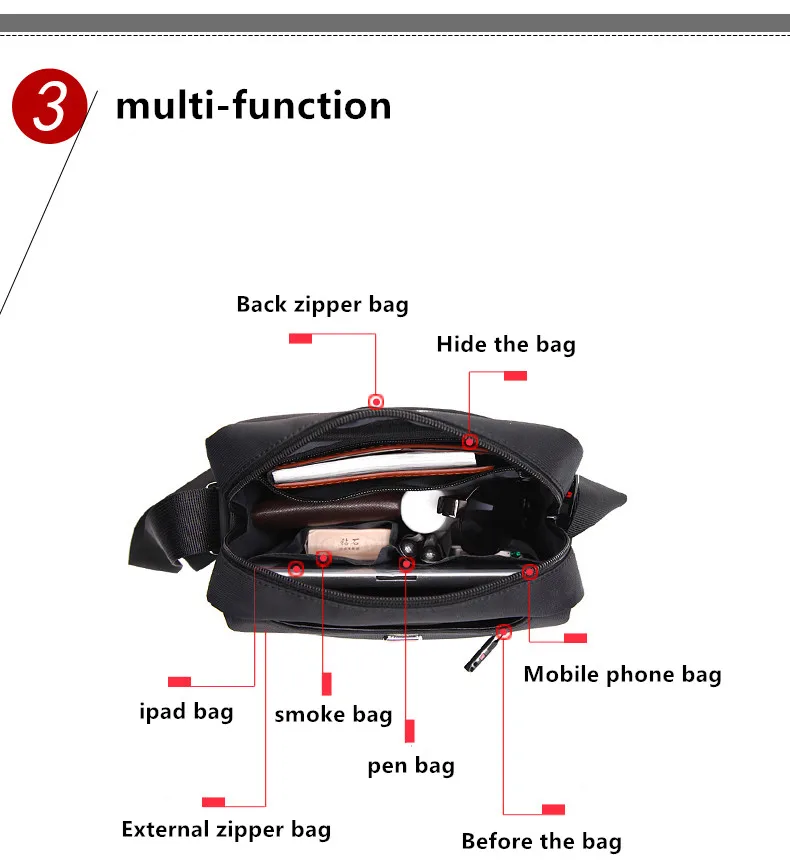 3 multi-function

Back zipper bag

Hide the bag

Mobile phone bag

ipad bag

smoke bag

pen bag

External zipper bag

Before the bag