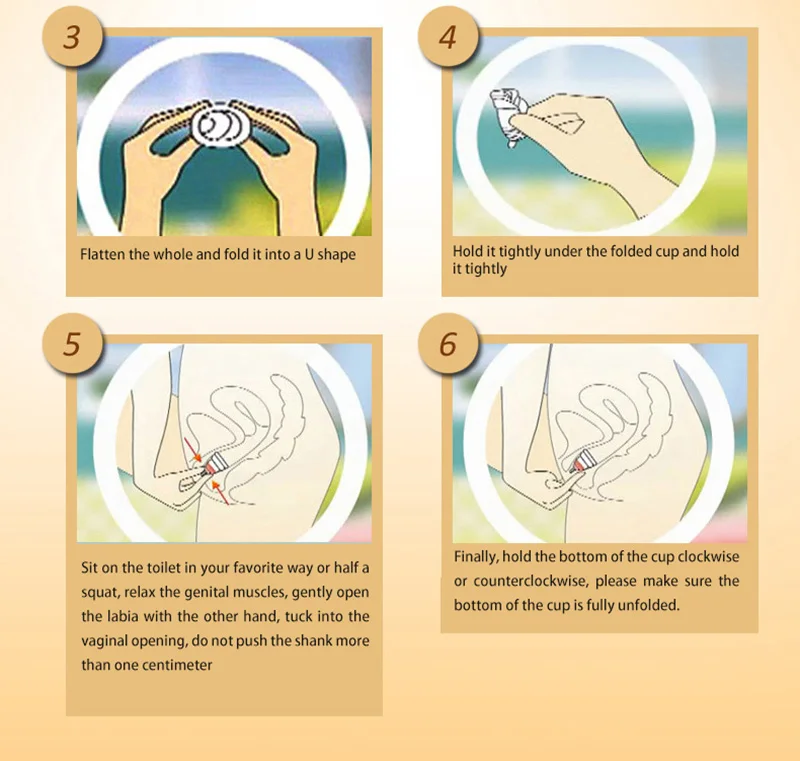 3

Flatten the whole and fold it into a U shape

4

Hold it tightly under the folded cup and hold it tightly

5

Sit on the toilet in your favorite way or half a squat, relax the genital muscles, gently open the labia with the other hand, tuck into the vaginal opening, do not push the shank more than one centimeter

6

Finally, hold the bottom of the cup clockwise or counterclockwise, please make sure the bottom of the cup is fully unfolded.