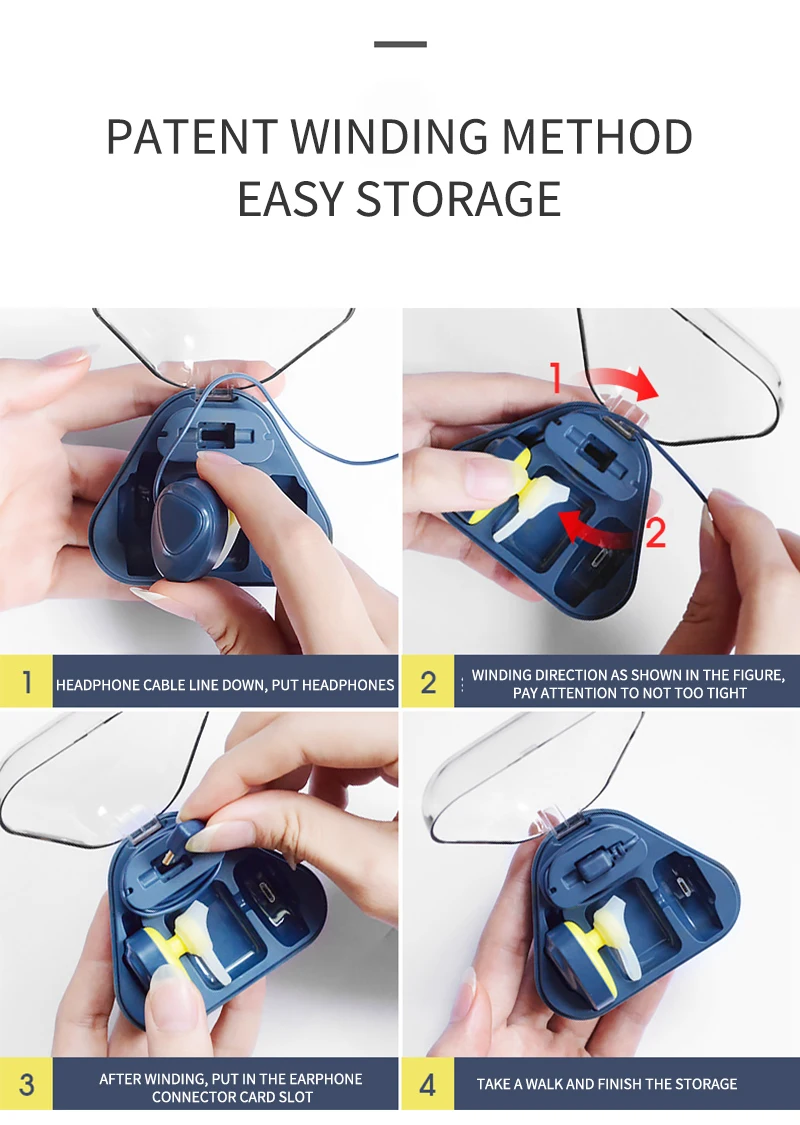 PATENT WINDING METHOD
EASY STORAGE

1
2

1 HEADPHONE CABLE LINE DOWN, PUT HEADPHONES

2 WINDING DIRECTION AS SHOWN IN THE FIGURE, PAY ATTENTION TO NOT TOO TIGHT

3 AFTER WINDING, PUT IN THE EARPHONE CONNECTOR CARD SLOT

4 TAKE A WALK AND FINISH THE STORAGE