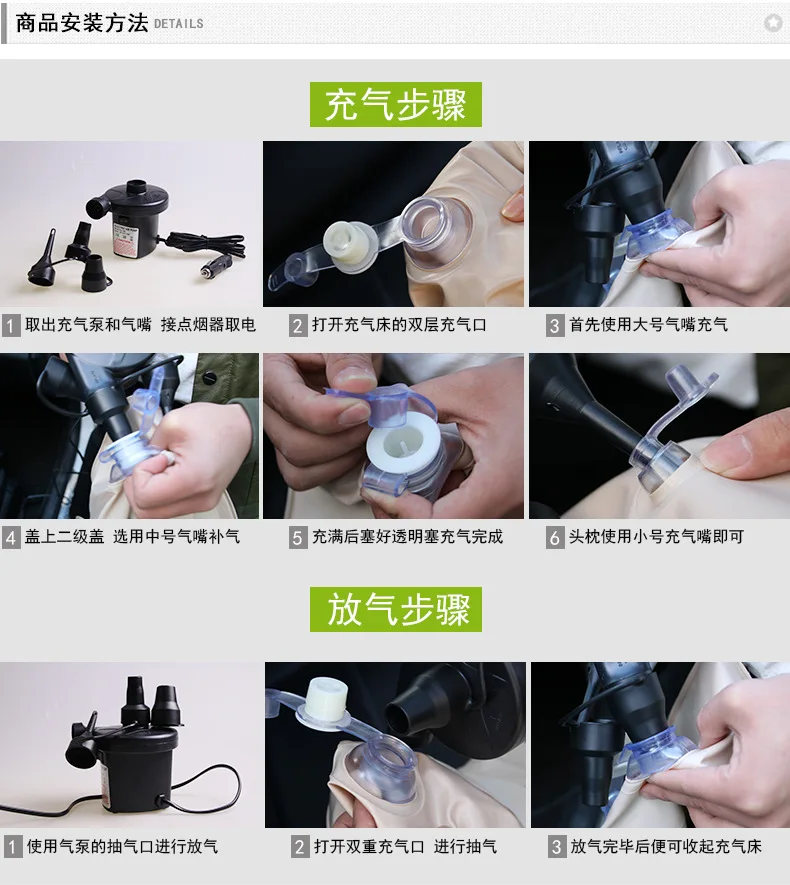 商品安装方法 DETAILS

充气步骤

1 取出充气泵和气嘴 接点烟器取电

2 打开充气床的双层充气口

3 首先使用大号气嘴充气

4 盖上二级盖 选用中号气嘴补气

5 充满后塞好透明塞充气完成

6 头枕使用小号充气嘴即可

放气步骤

1 使用气泵的抽气口进行放气

2 打开双重充气口 进行抽气

3 放气完毕后便可收起充气床