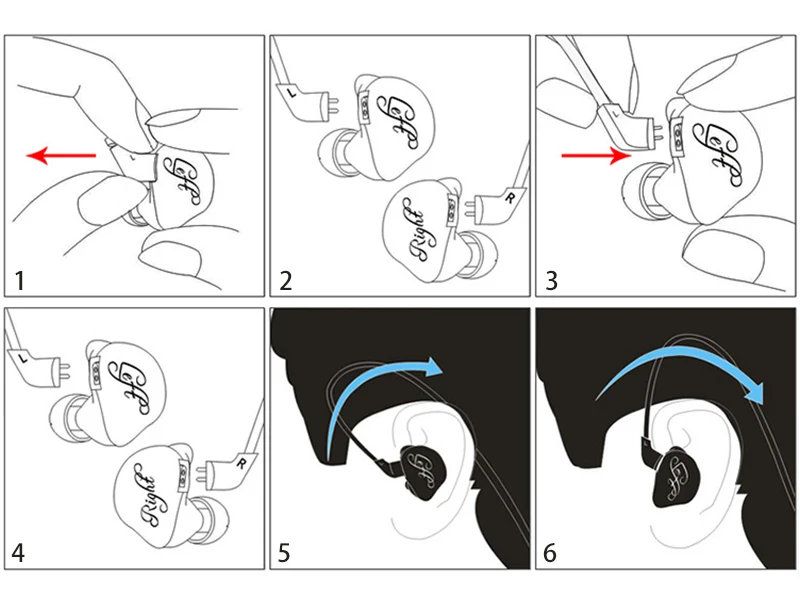 Left

1

L

Left

Right

R

2

Left

3

L

Left

Right

R

4

Left

5

Left

6