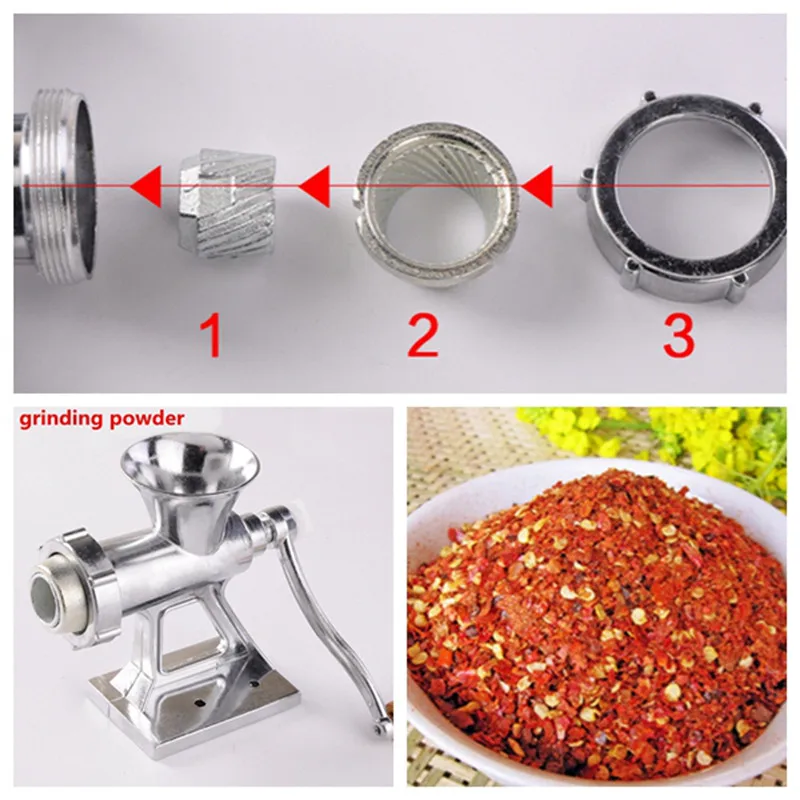 1

2

3

grinding powder