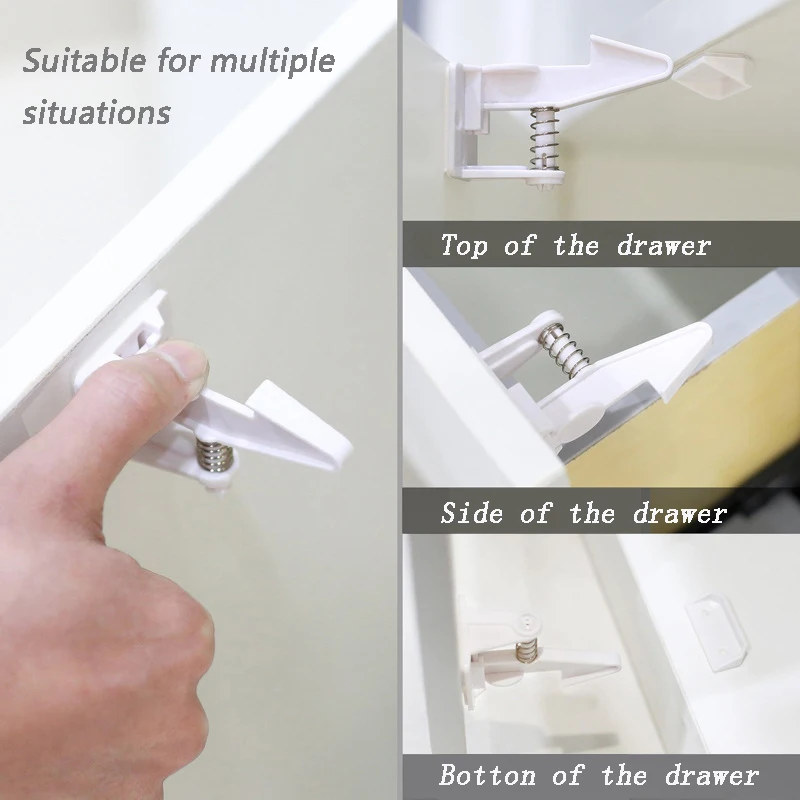 Suitable for multiple situations

Top of the drawer

Side of the drawer

Botton of the drawer