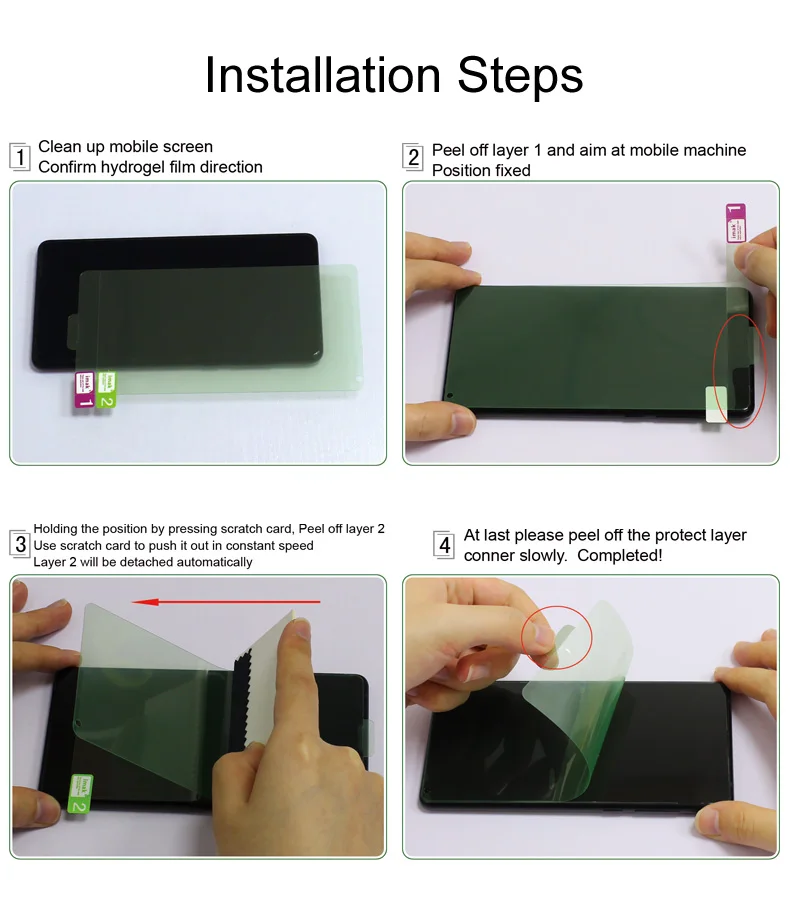 Installation Steps

1 Clean up mobile screen
Confirm hydrogel film direction

imak 1
imak 2

2 Peel off layer 1 and aim at mobile machine
Position fixed

imak 1

3 Holding the position by pressing scratch card, Peel off layer 2
Use scratch card to push it out in constant speed
Layer 2 will be detached automatically

imak 2

4 At last please peel off the protect layer conner slowly. Completed!