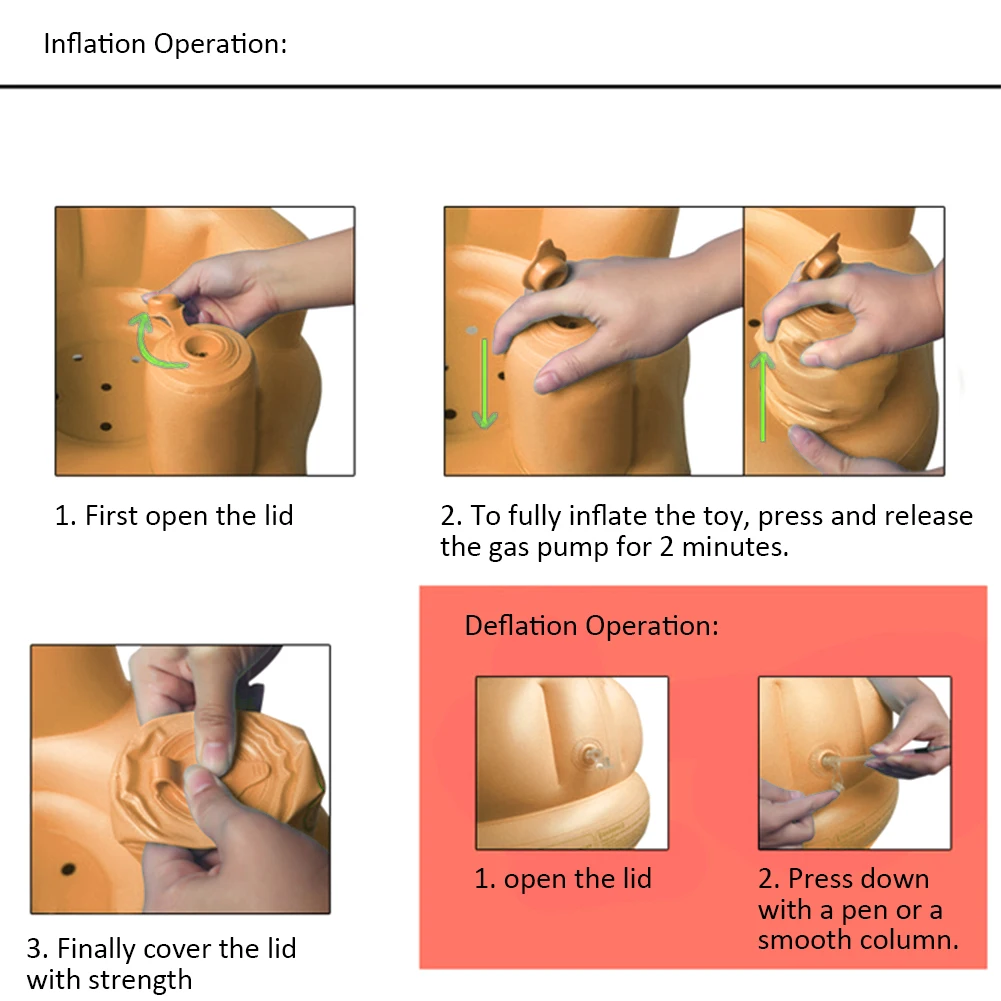 Inflation Operation:

1. First open the lid

2. To fully inflate the toy, press and release the gas pump for 2 minutes.

3. Finally cover the lid with strength

Deflation Operation:

1. open the lid

2. Press down with a pen or a smooth column.