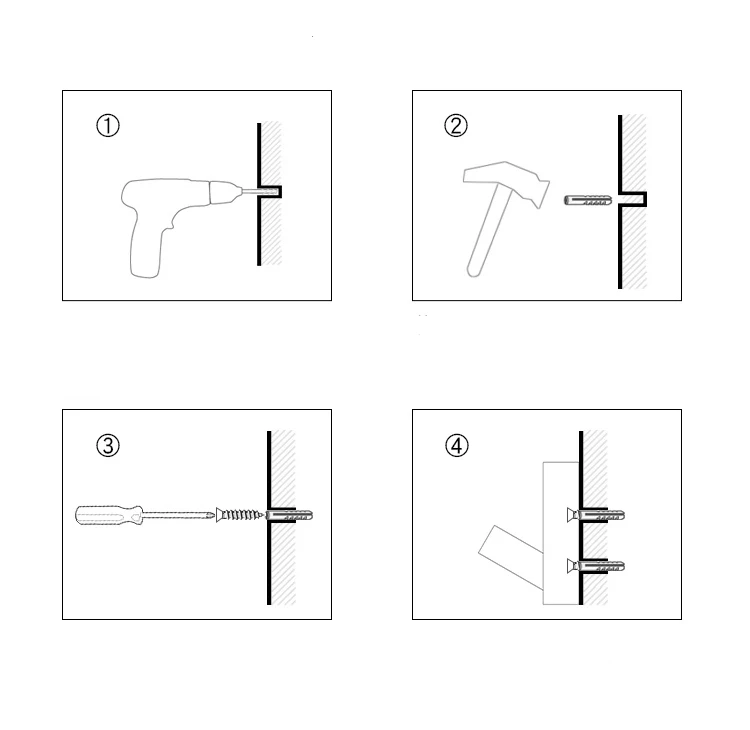 ①

②

③

④